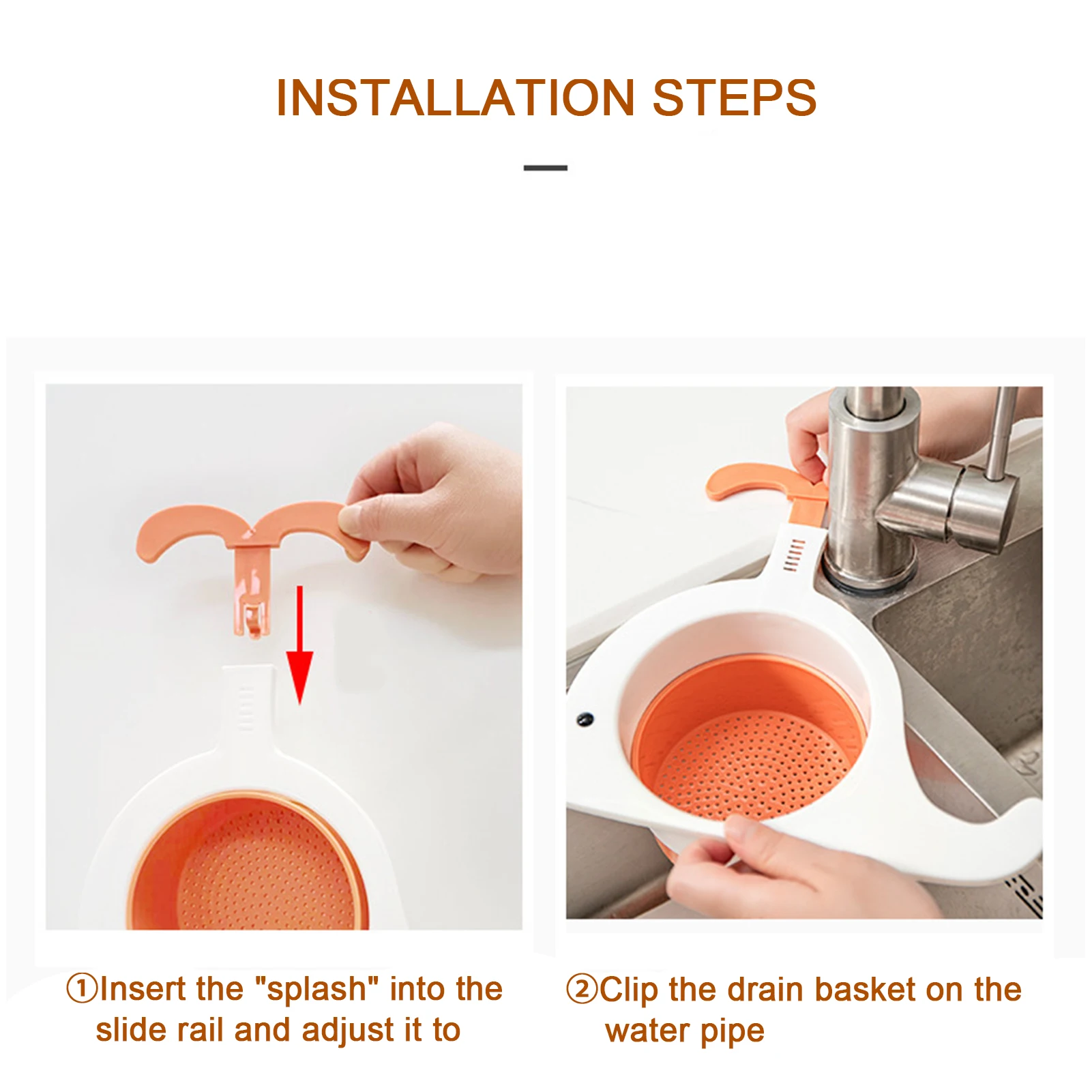 INSTALLATION STEPS

①Insert the "splash" into the slide rail and adjust it to

②Clip the drain basket on the water pipe