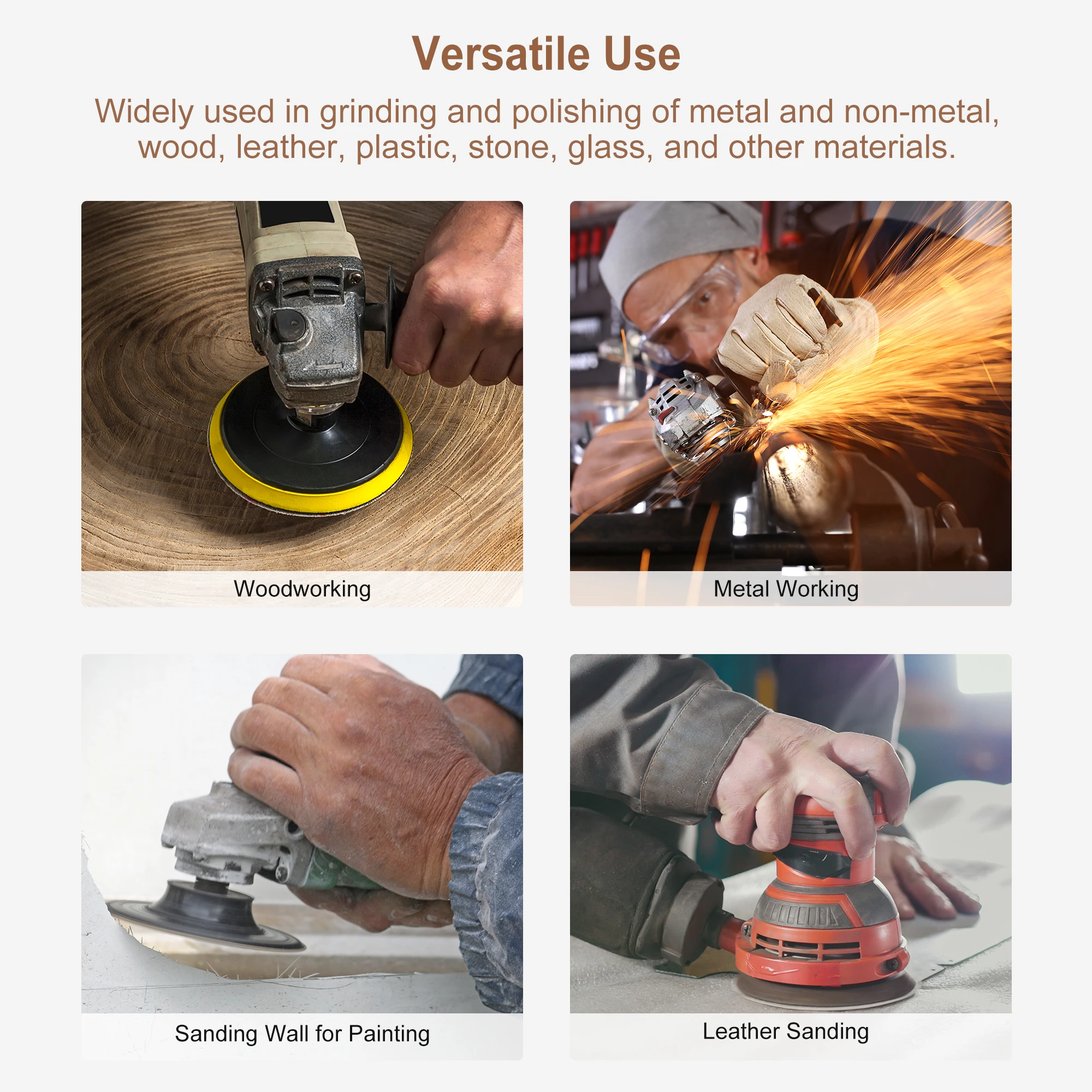 Versatile Use

Widely used in grinding and polishing of metal and non-metal, wood, leather, plastic, stone, glass, and other materials.

Woodworking

Metal Working

Sanding Wall for Painting

Leather Sanding