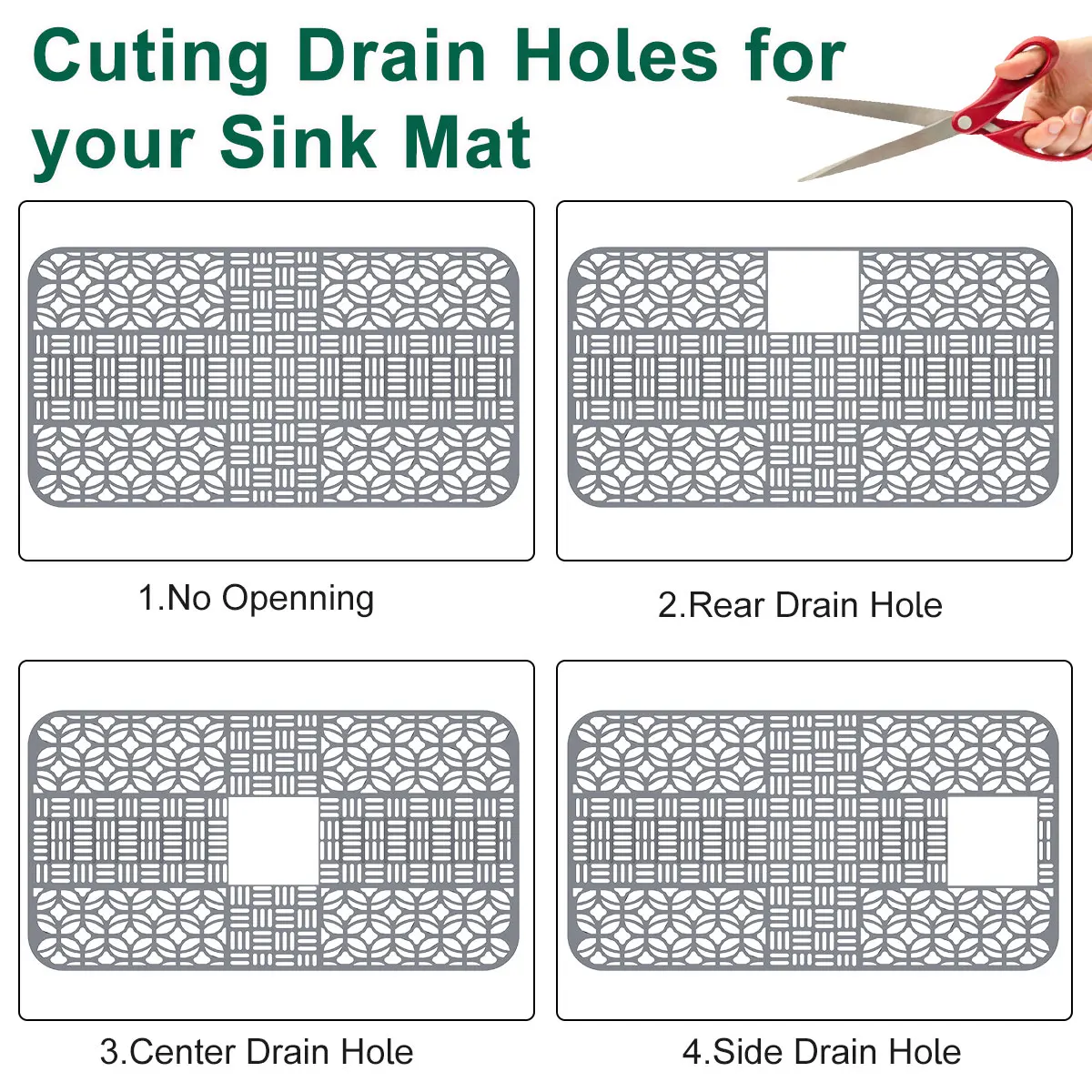 Cuting Drain Holes for your Sink Mat

1.No Openning

2.Rear Drain Hole

3.Center Drain Hole

4.Side Drain Hole