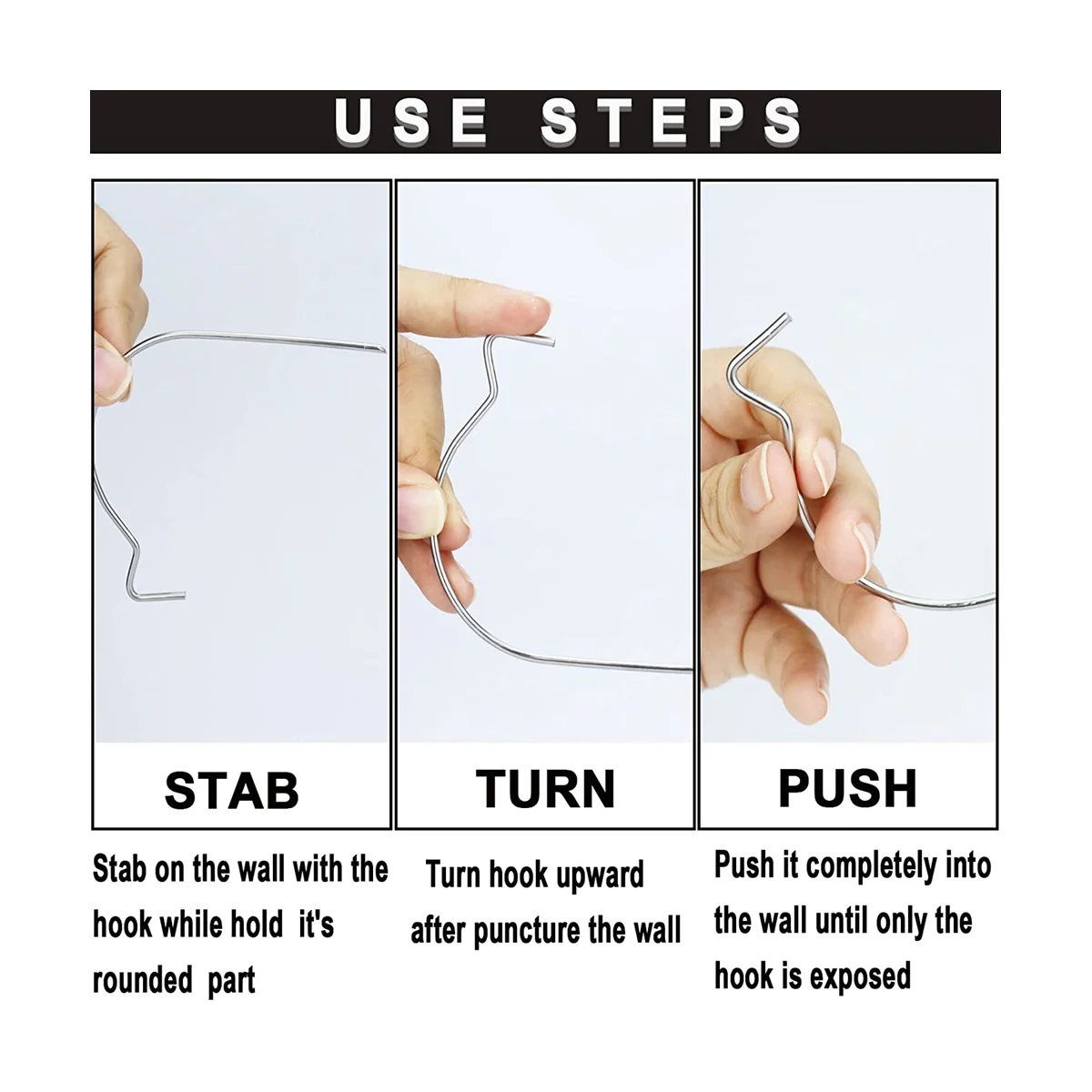 USE STEPS

STAB

Stab on the wall with the hook while hold it's rounded part

TURN

Turn hook upward after puncture the wall

PUSH

Push it completely into the wall until only the hook is exposed