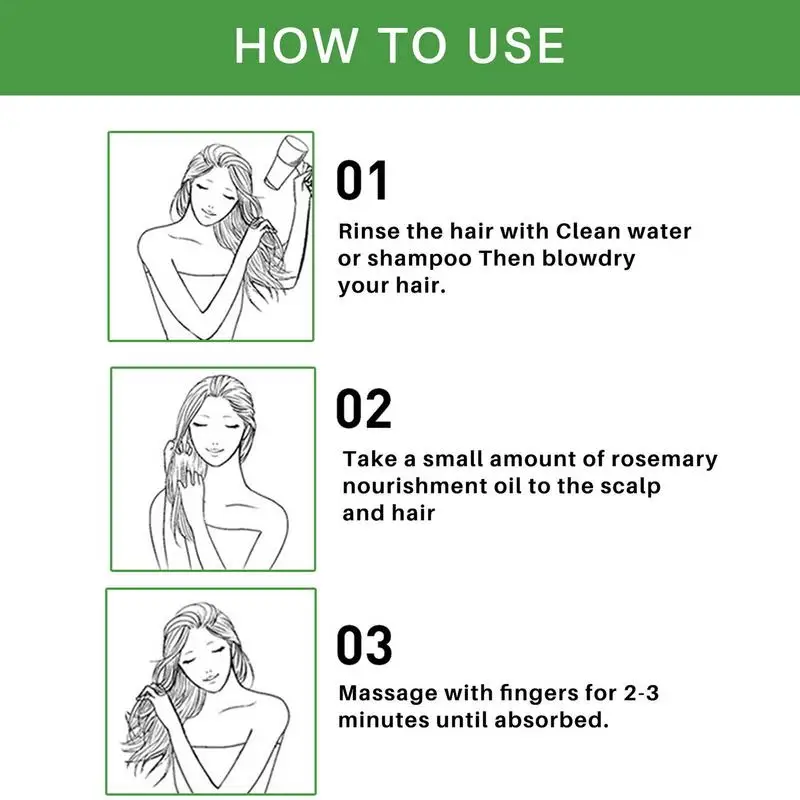 HOW TO USE

01

Rinse the hair with Clean water or shampoo Then blowdry your hair.

02

Take a small amount of rosemary nourishment oil to the scalp and hair

03

Massage with fingers for 2-3 minutes until absorbed.