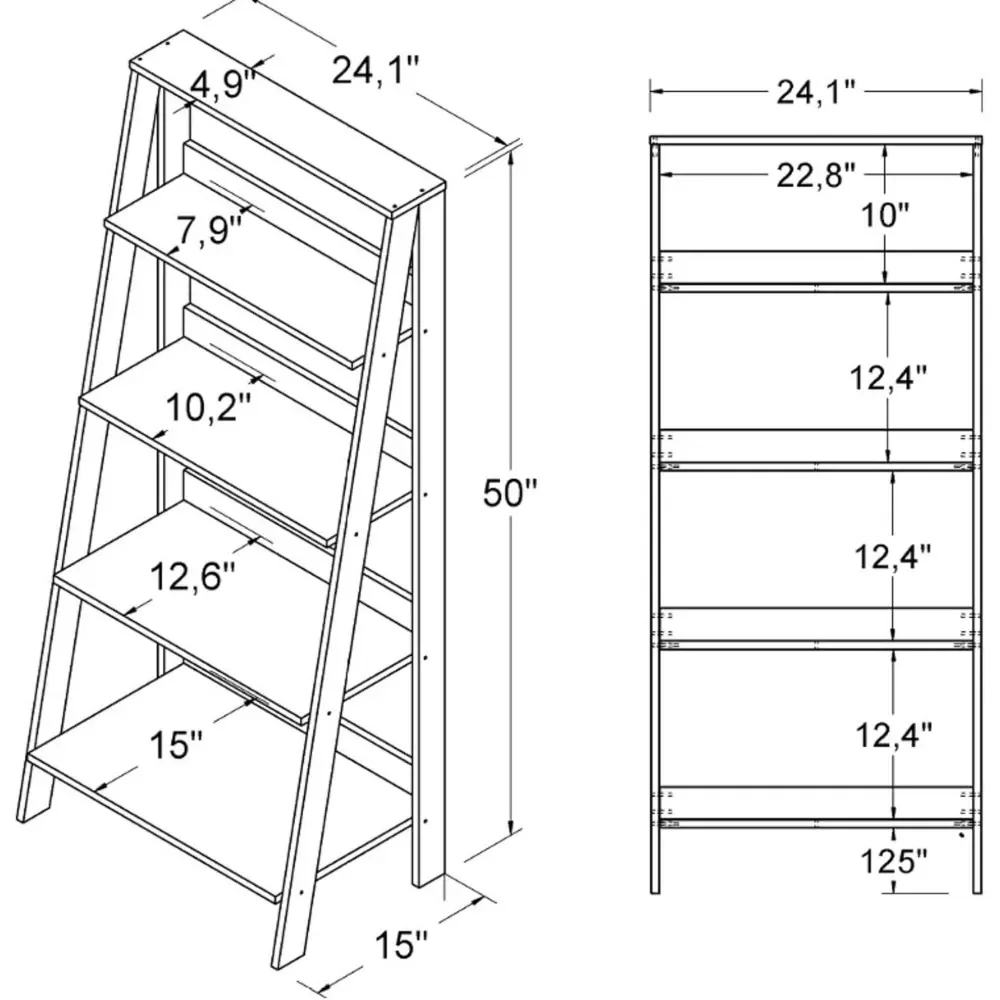 24,1"
4,9"
7,9"
10,2"
12,6"
15"
50"
15"
24,1"
22,8"
10"
12,4"
12,4"
12,4"
125"