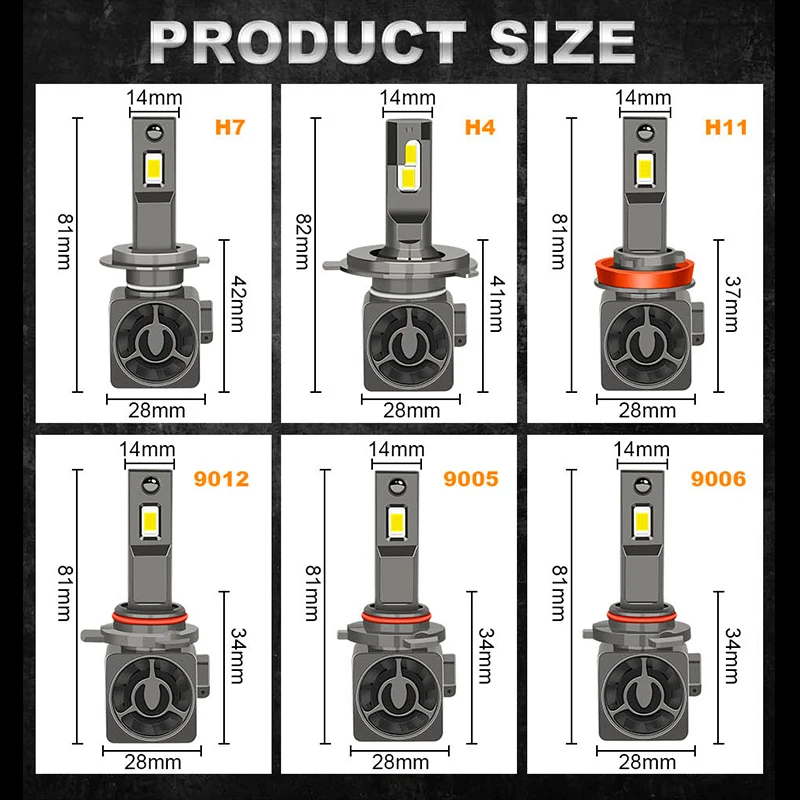 PRODUCT SIZE

14mm
H7
81mm
42mm
28mm

14mm
H4
82mm
41mm
28mm

14mm
H11
81mm
37mm
28mm

14mm
9012
81mm
34mm
28mm

14mm
9005
81mm
34mm
28mm

14mm
9006
81mm
34mm
28mm