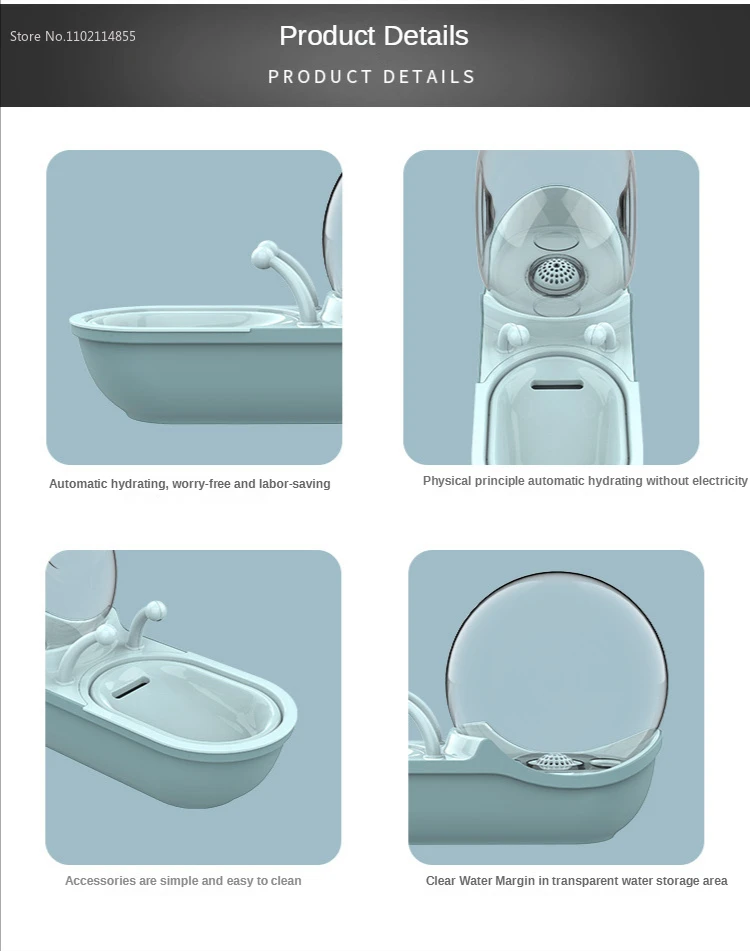 Store No.1102114855

Product Details

PRODUCT DETAILS

Automatic hydrating, worry-free and labor-saving

Physical principle automatic hydrating without electricity

Accessories are simple and easy to clean

Clear Water Margin in transparent water storage area