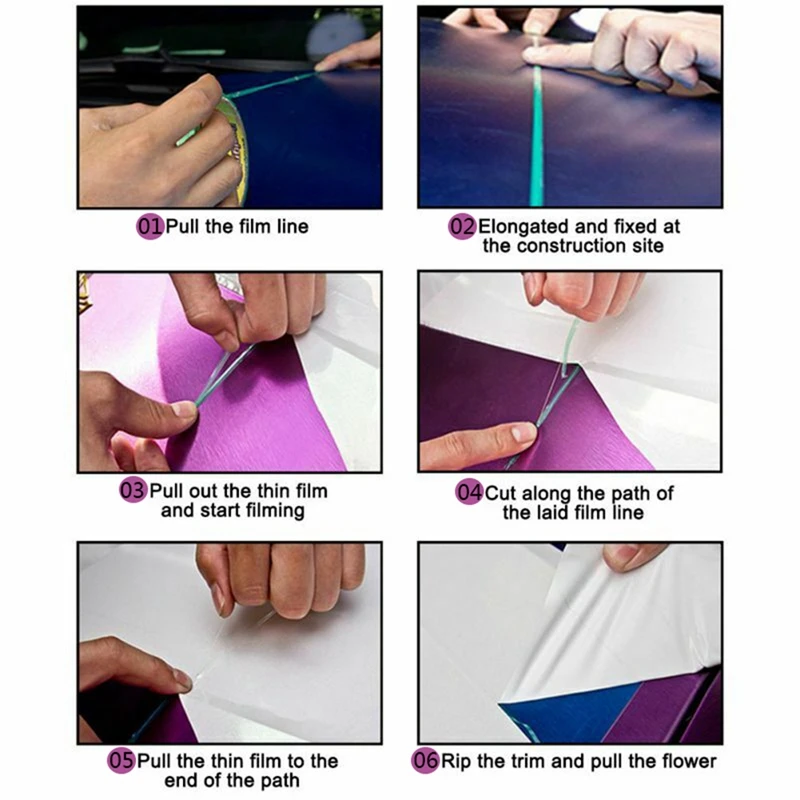 01 Pull the film line

02 Elongated and fixed at the construction site

03 Pull out the thin film and start filming

04 Cut along the path of the laid film line

05 Pull the thin film to the end of the path

06 Rip the trim and pull the flower