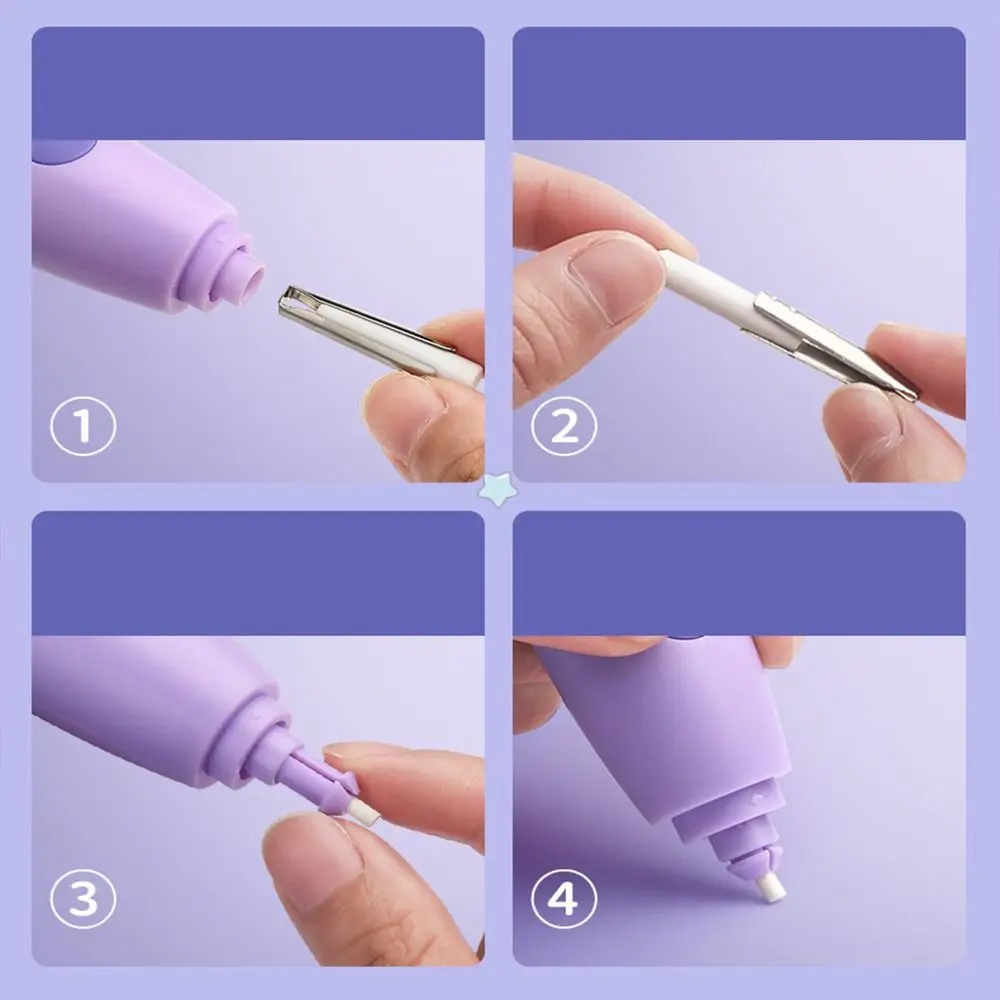 ①

②

③

④