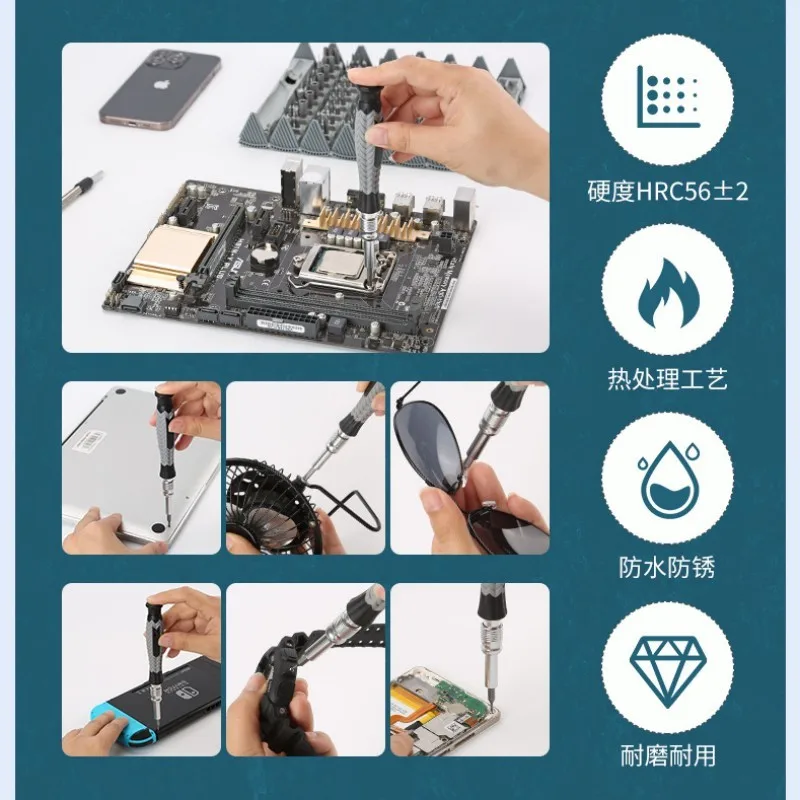 硬度HRC56±2

热处理工艺

防水防锈

耐磨耐用