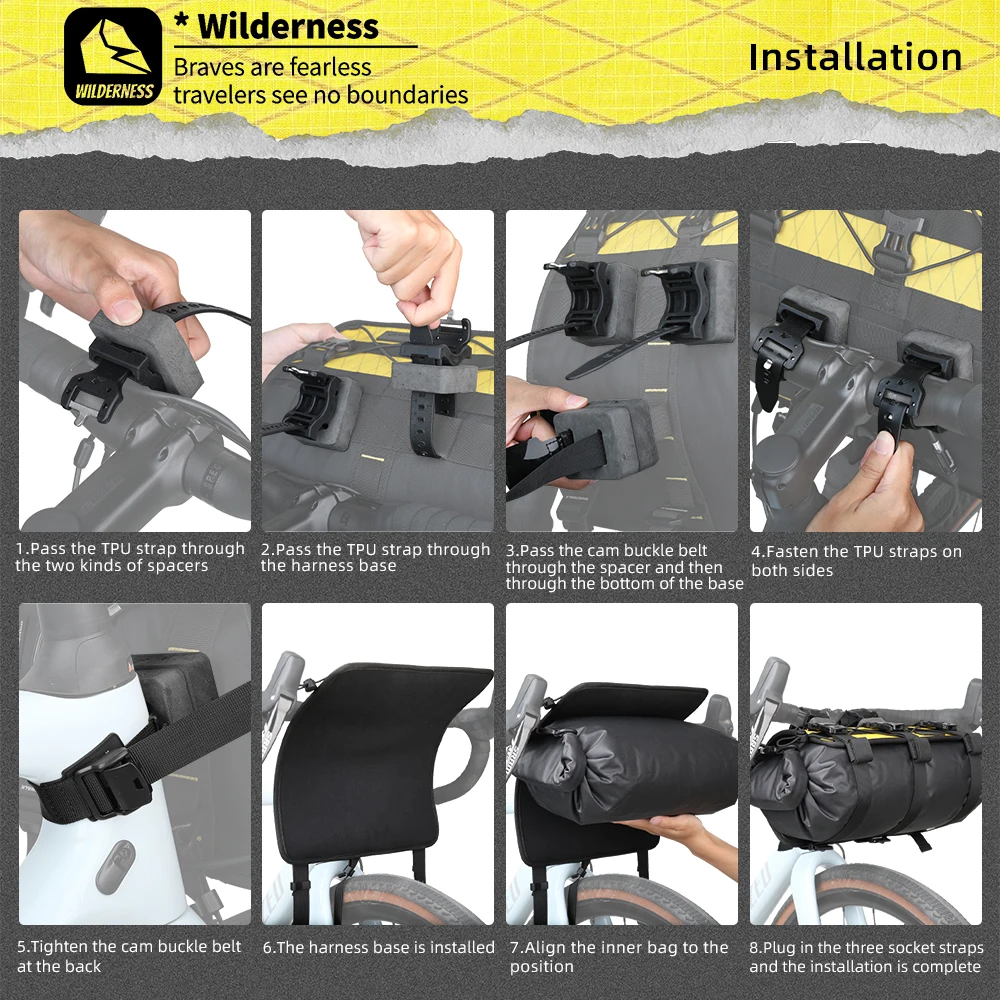 WILDERNESS

* Wilderness
Braves are fearless travelers see no boundaries

Installation

1.Pass the TPU strap through the two kinds of spacers

2.Pass the TPU strap through the harness base

3.Pass the cam buckle belt through the spacer and then through the bottom of the base

4.Fasten the TPU straps on both sides

5.Tighten the cam buckle belt at the back

6.The harness base is installed

7.Align the inner bag to the position

8.Plug in the three socket straps and the installation is complete