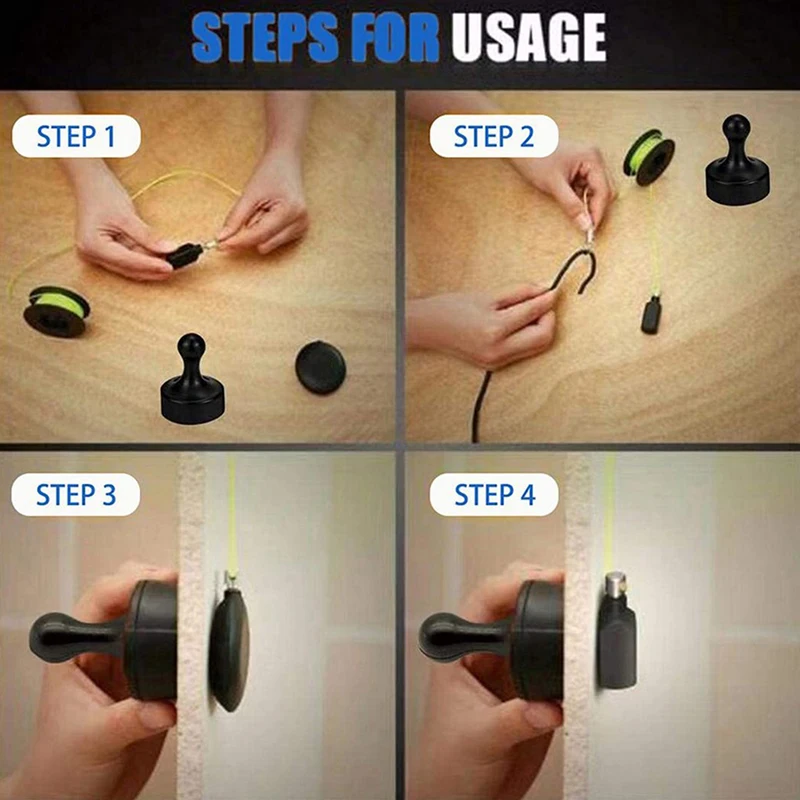 STEPS FOR USAGE

STEP 1

STEP 2

STEP 3

STEP 4