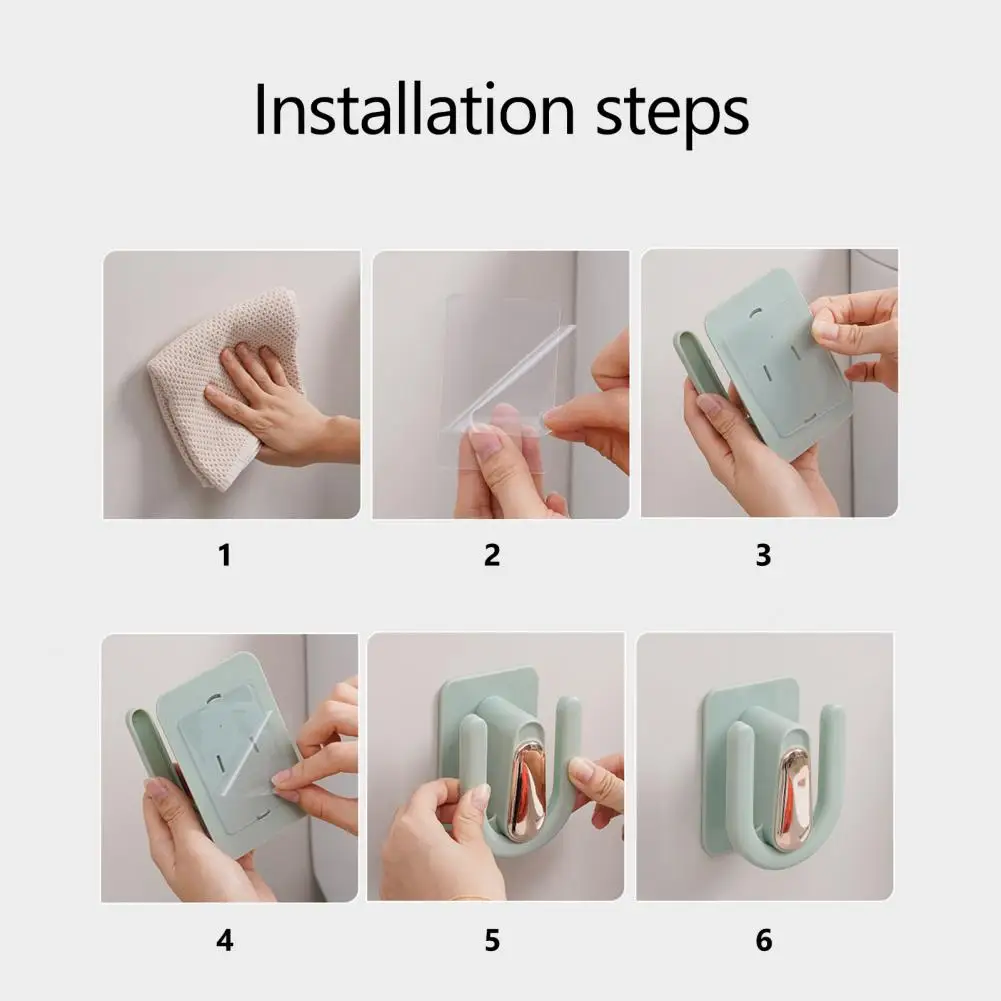 Installation steps

1

2

3

4

5

6