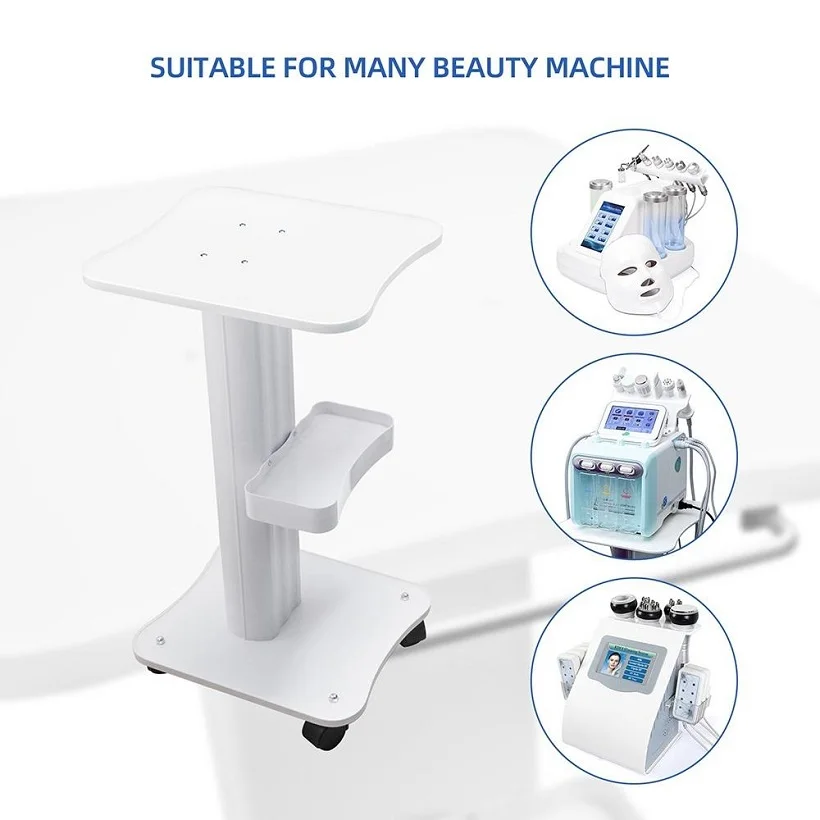 SUITABLE FOR MANY BEAUTY MACHINE