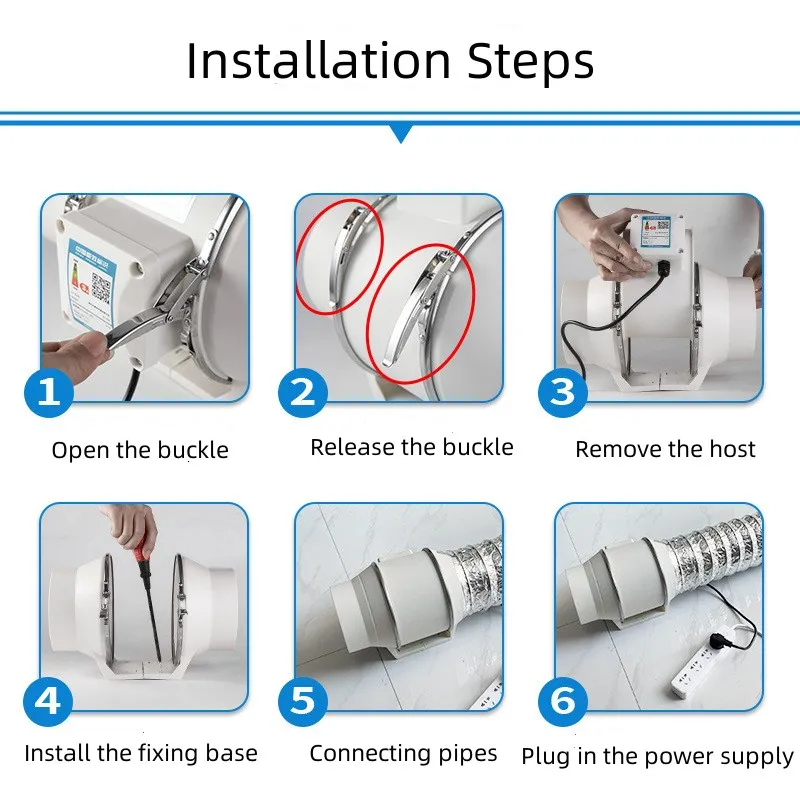 Installation Steps

1
Open the buckle

2
Release the buckle

3
Remove the host

4
Install the fixing base

5
Connecting pipes

6
Plug in the power supply