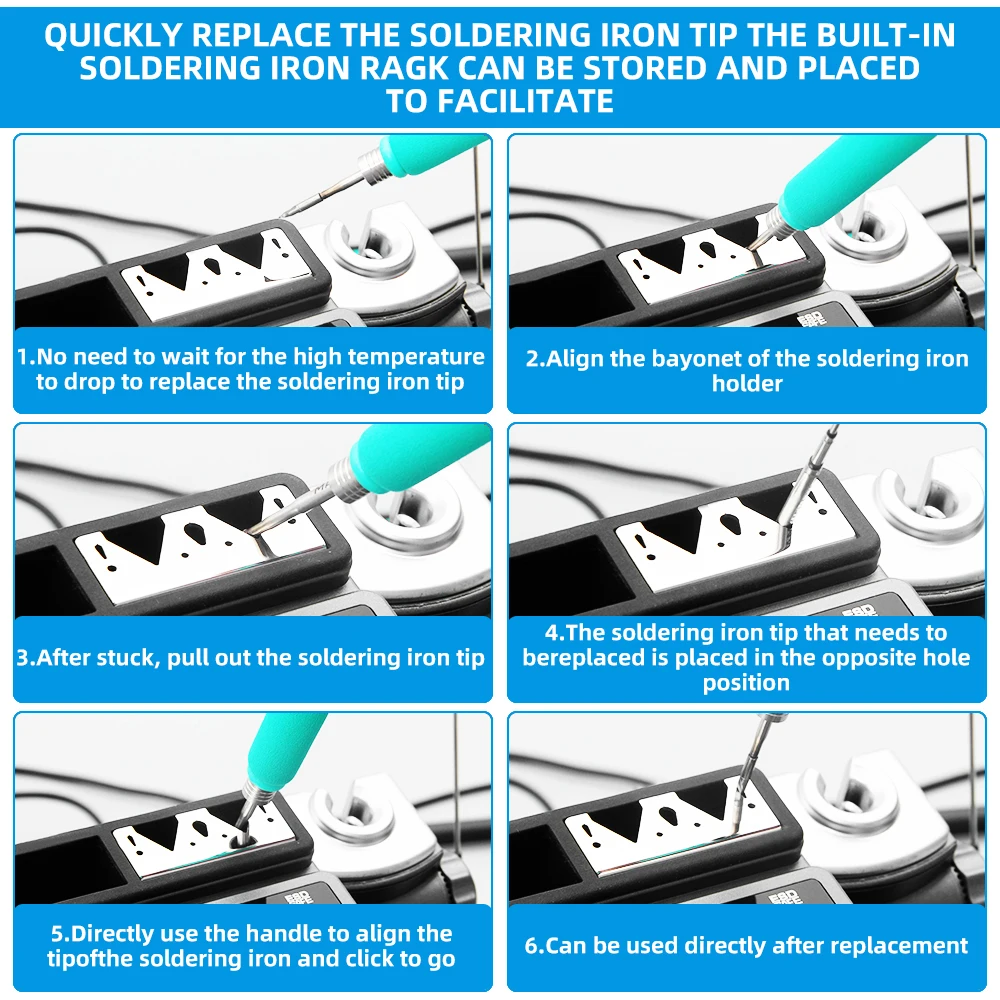 QUICKLY REPLACE THE SOLDERING IRON TIP THE BUILT-IN SOLDERING IRON RAGK CAN BE STORED AND PLACED TO FACILITATE

1.No need to wait for the high temperature to drop to replace the soldering iron tip

2.Align the bayonet of the soldering iron holder

3.After stuck, pull out the soldering iron tip

4.The soldering iron tip that needs to bereplaced is placed in the opposite hole position

5.Directly use the handle to align the tipofthe soldering iron and click to go

6.Can be used directly after replacement