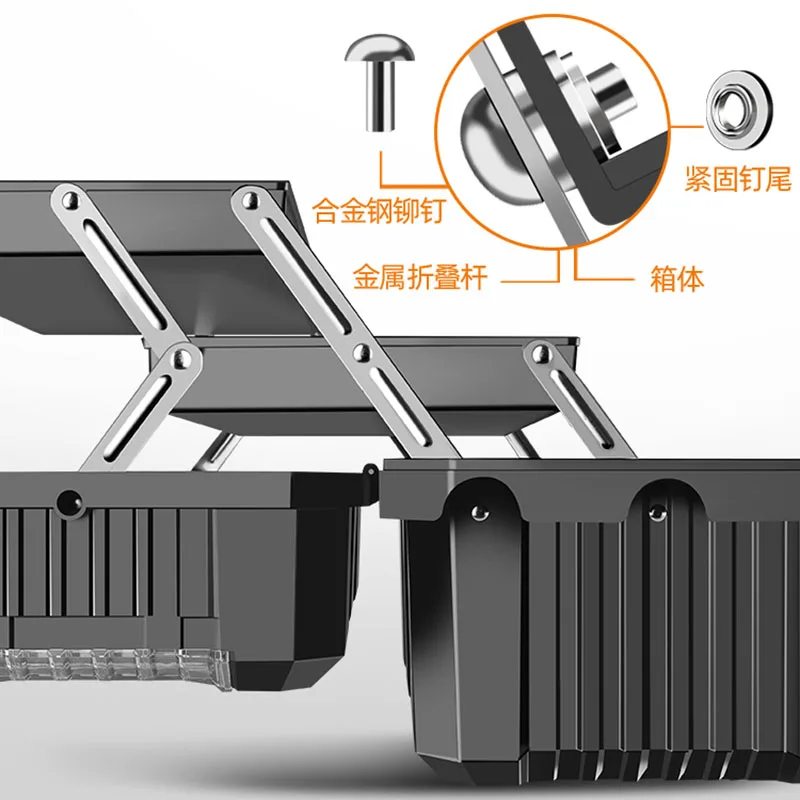 紧固钉尾

合金钢铆钉

金属折叠杆

箱体