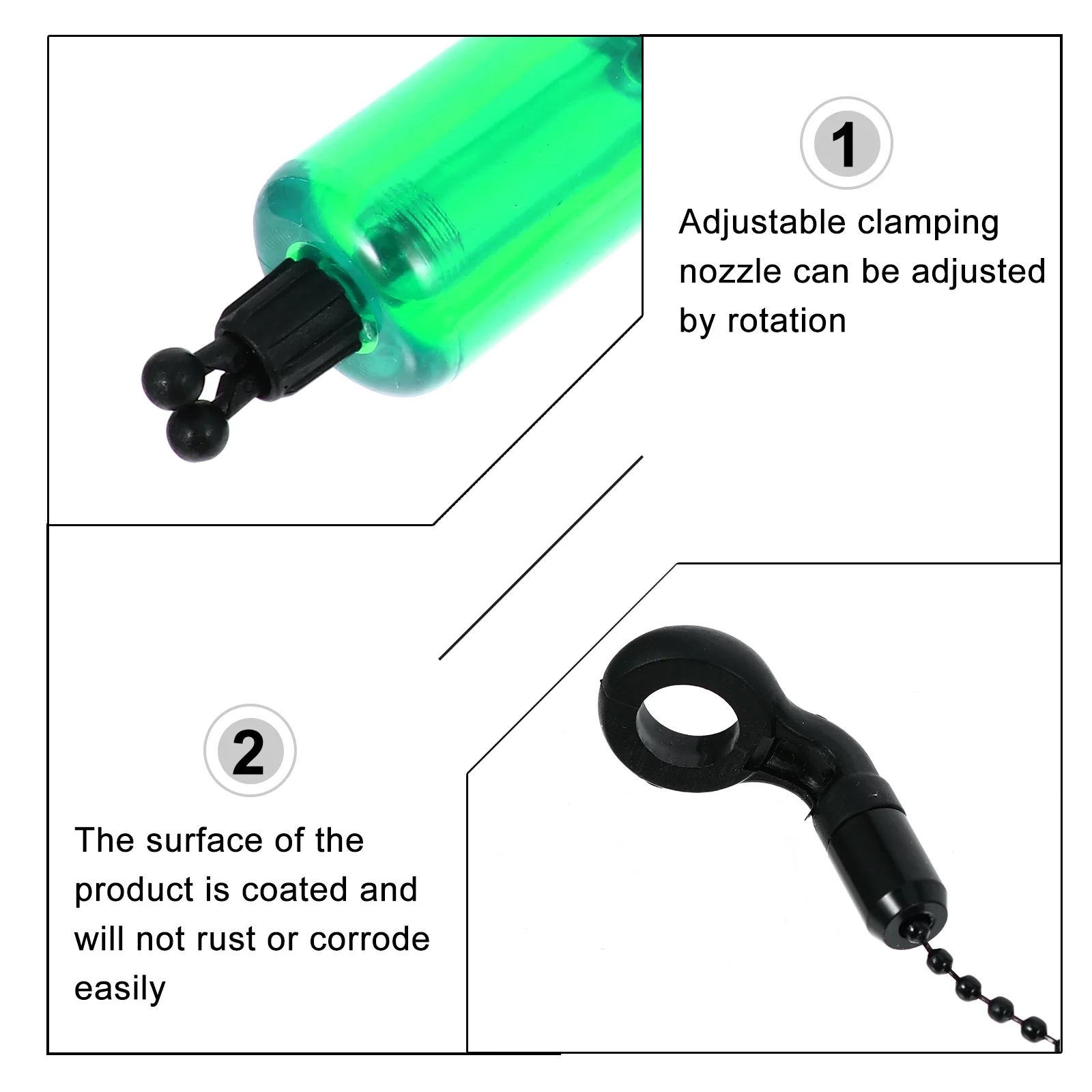 1

Adjustable clamping nozzle can be adjusted by rotation

2

The surface of the product is coated and will not rust or corrode easily