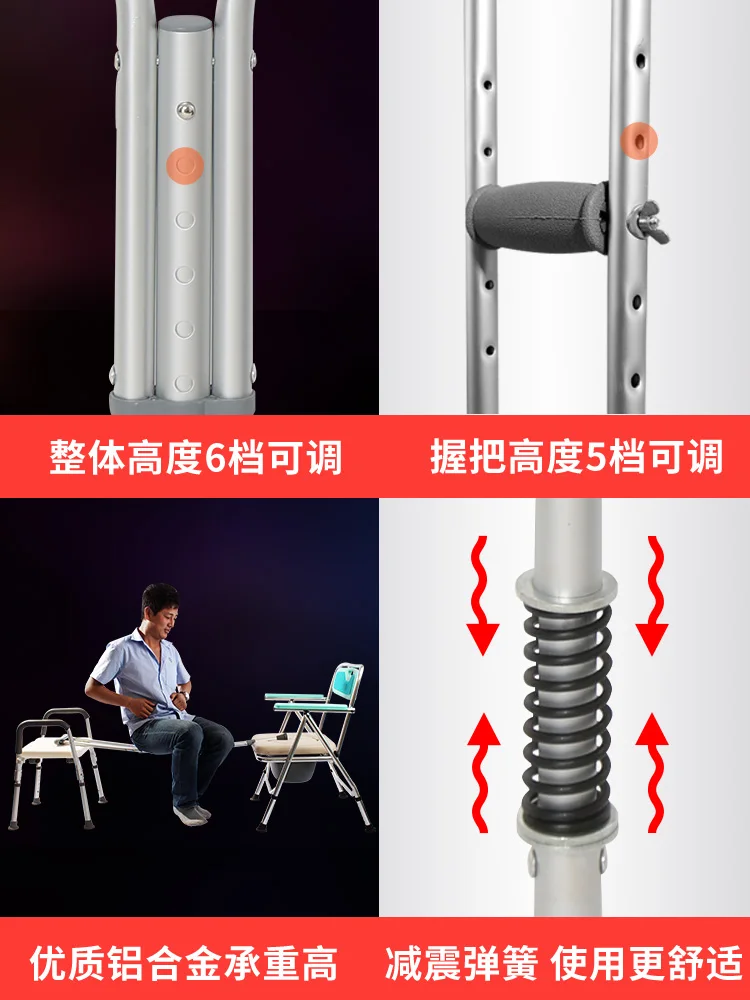 整体高度6档可调

握把高度5档可调

优质铝合金承重高

减震弹簧 使用更舒适