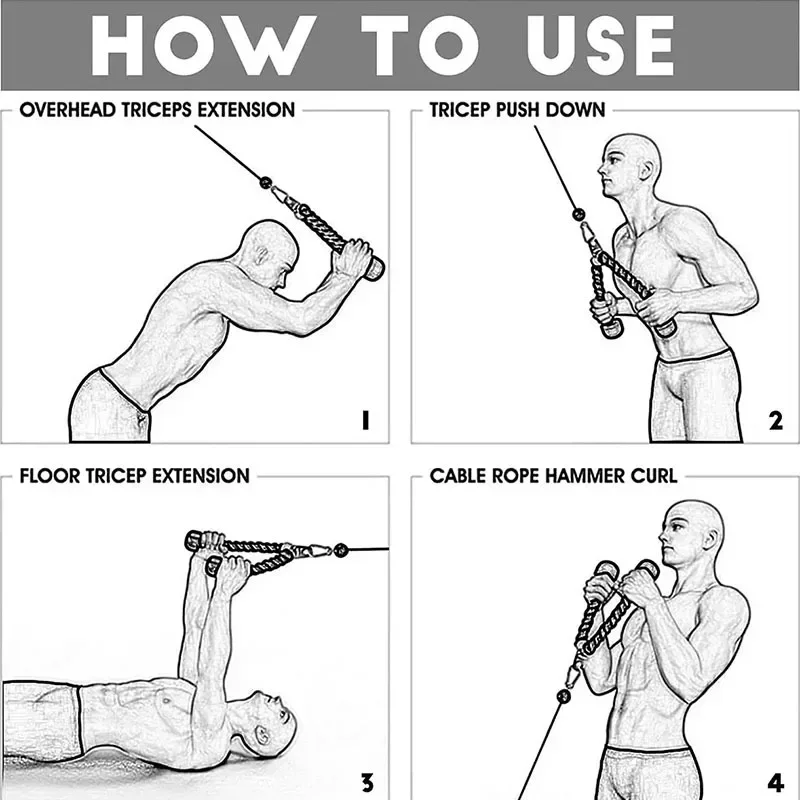 HOW TO USE

OVERHEAD TRICEPS EXTENSION

1

TRICEP PUSH DOWN

2

FLOOR TRICEP EXTENSION

3

CABLE ROPE HAMMER CURL

4