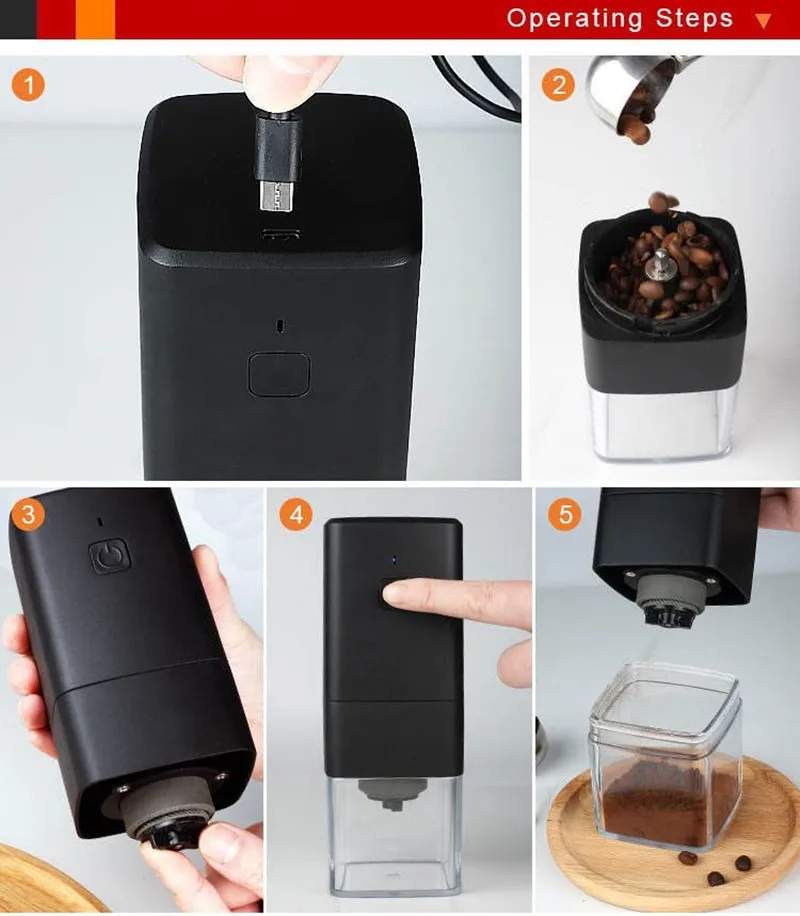 Operating Steps

1

2

3

4

5