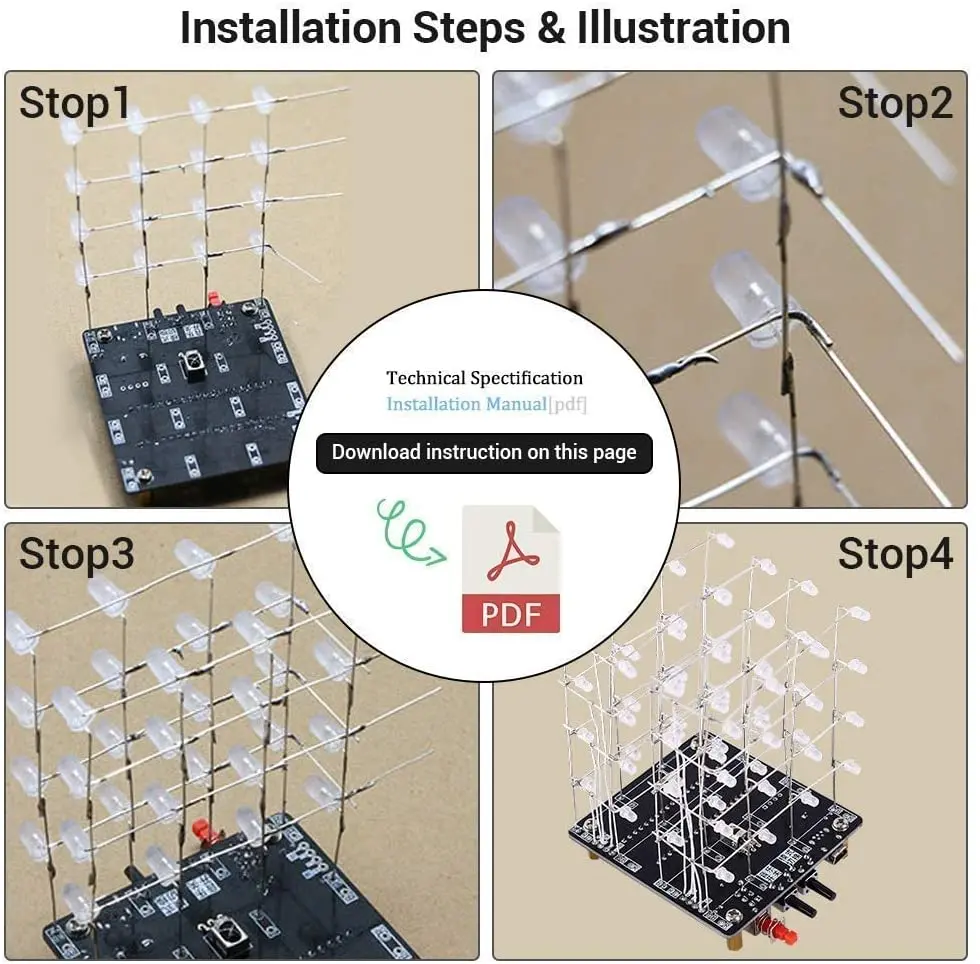 Installation Steps & Illustration

Stop1

Stop2

Technical Spectification
Installation Manual[pdf]

Download instruction on this page

PDF

Stop3

Stop4