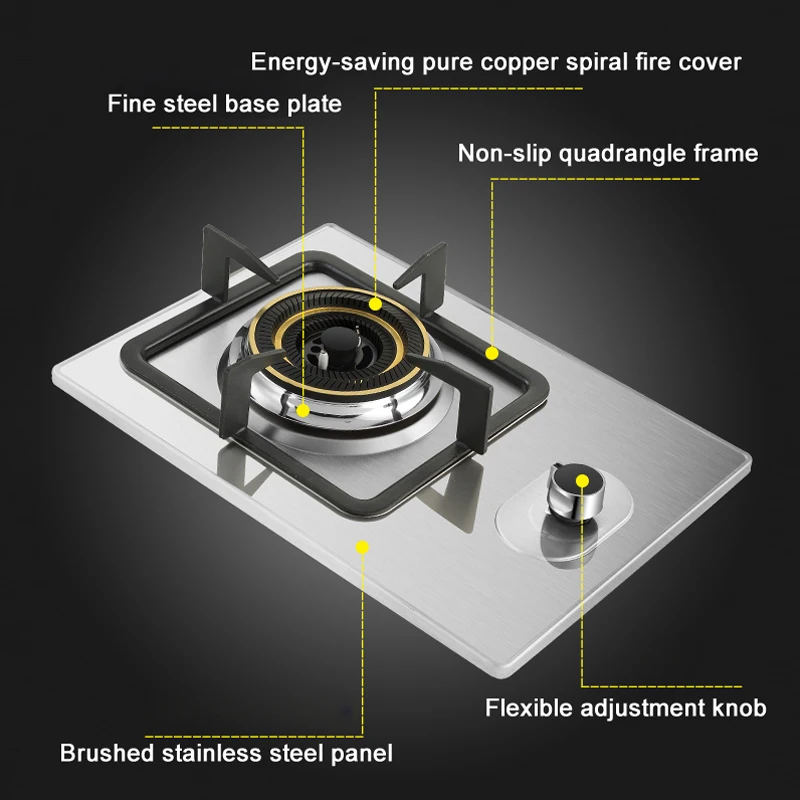 Energy-saving pure copper spiral fire cover

Fine steel base plate

Non-slip quadrangle frame

Flexible adjustment knob

Brushed stainless steel panel