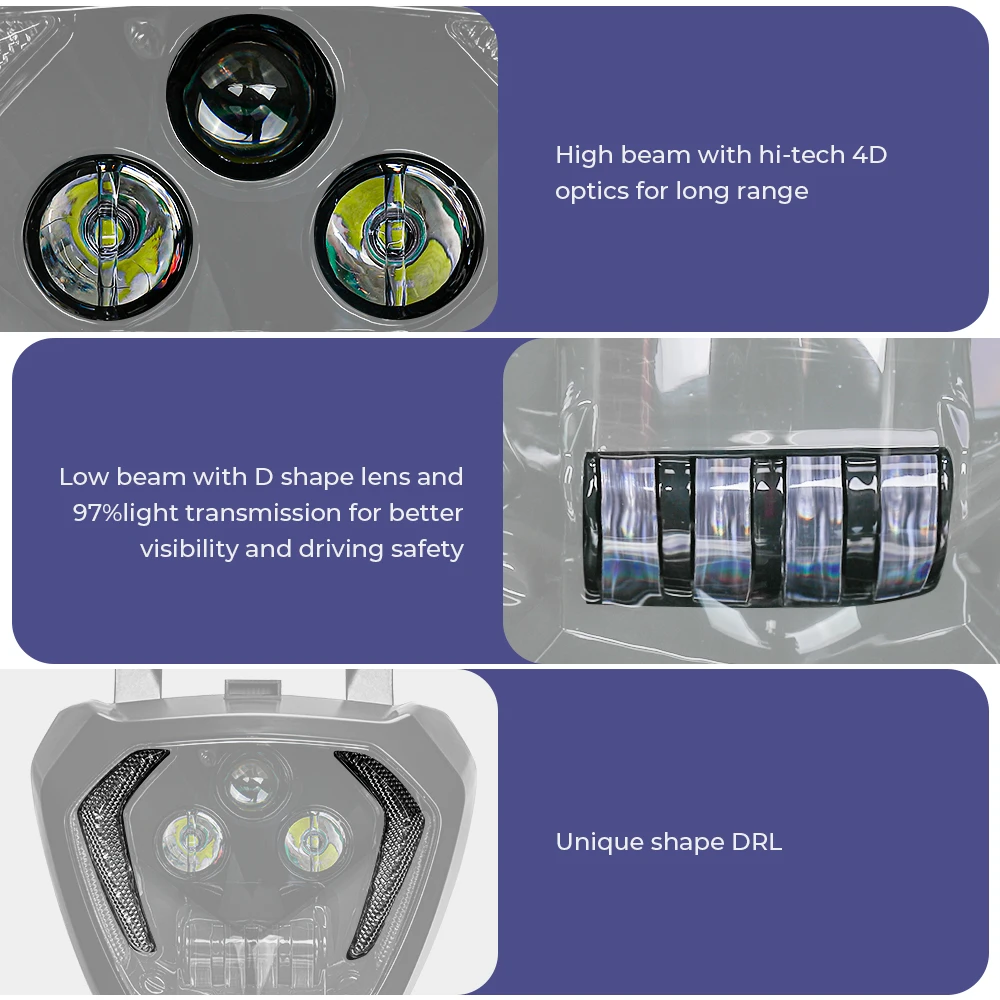 High beam with hi-tech 4D optics for long range

Low beam with D shape lens and 97%light transmission for better visibility and driving safety

Unique shape DRL