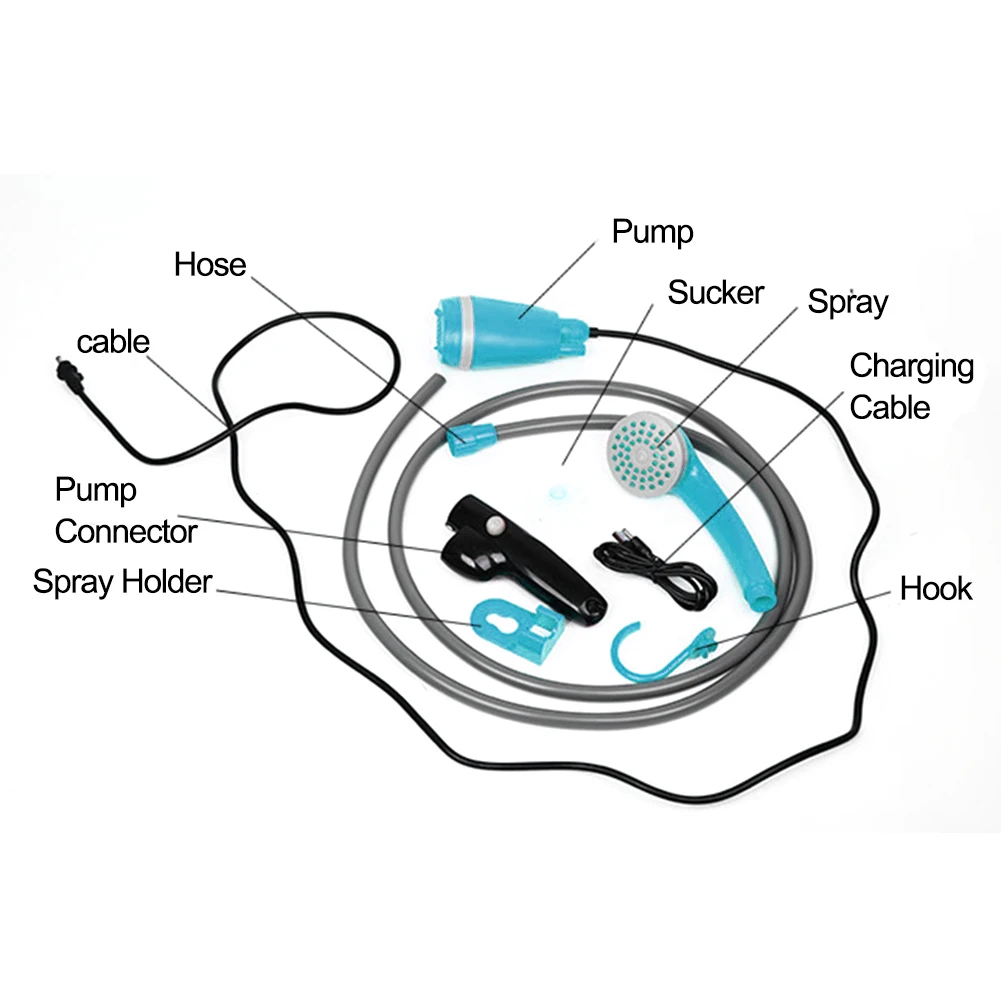 Pump
Hose
Sucker
Spray
cable
Charging
Cable
Pump
Connector
Spray Holder
Hook