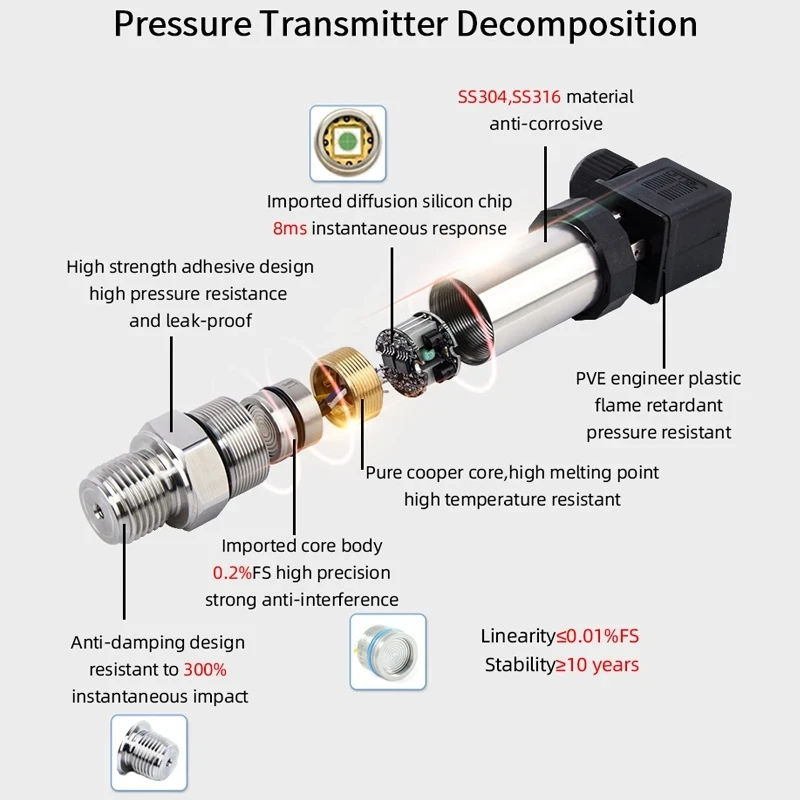 Pressure Transmitter Decomposition

SS304,SS316 material
anti-corrosive

Imported diffusion silicon chip
8ms instantaneous response

High strength adhesive design
high pressure resistance
and leak-proof

PVE engineer plastic
flame retardant
pressure resistant

Pure cooper core,high melting point
high temperature resistant

Imported core body
0.2%FS high precision
strong anti-interference

Anti-damping design
resistant to 300%
instantaneous impact

Linearity≤0.01%FS
Stability≥10 years