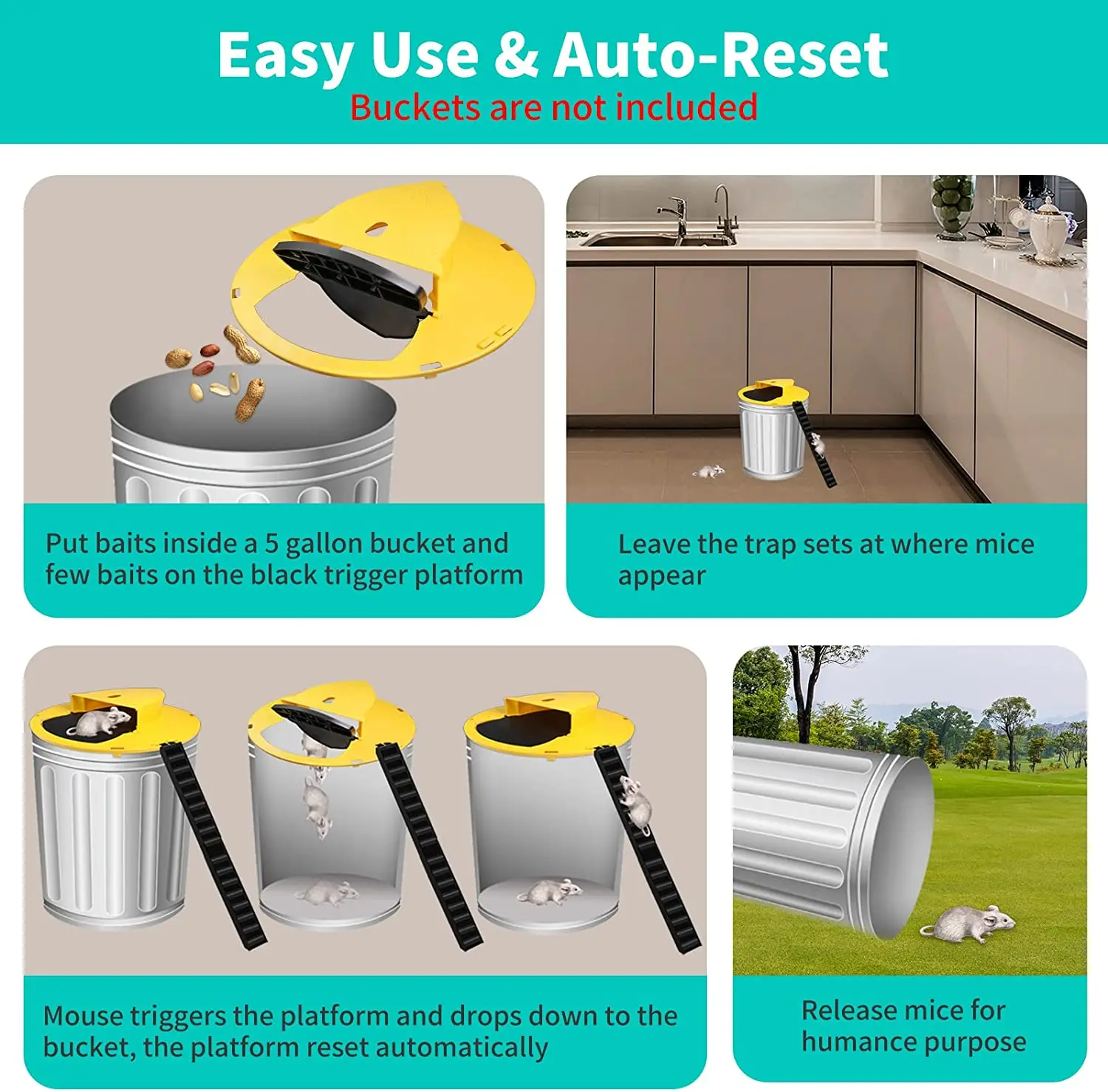 Easy Use & Auto-Reset
Buckets are not included

Put baits inside a 5 gallon bucket and few baits on the black trigger platform

Leave the trap sets at where mice appear

Mouse triggers the platform and drops down to the bucket, the platform reset automatically

Release mice for humance purpose