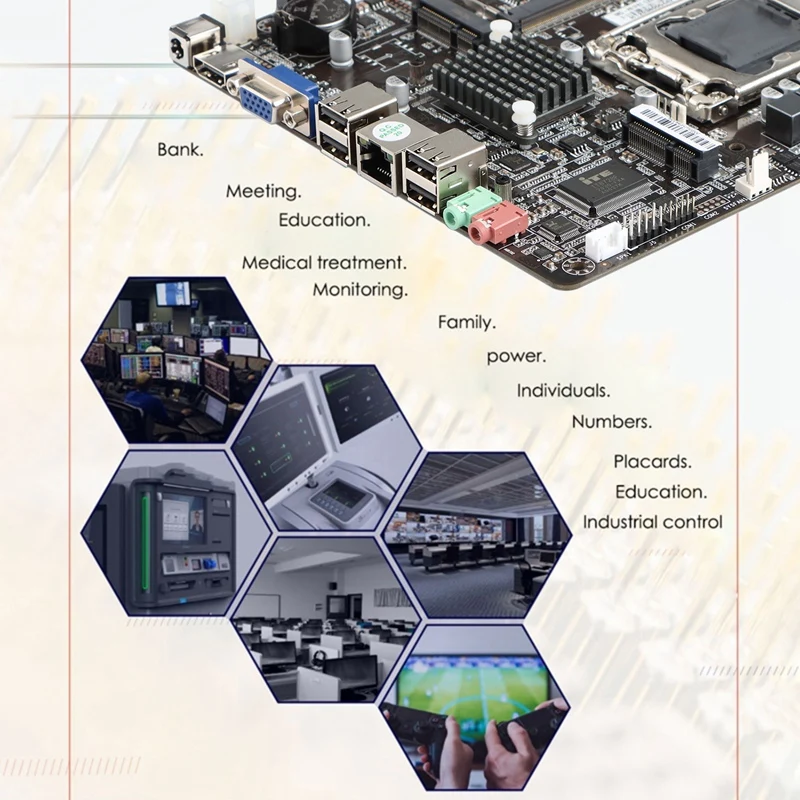 Bank.

Meeting.

Education.

Medical treatment.

Monitoring.

Family.

power.

Individuals.

Numbers.

Placards.

Education.

Industrial control