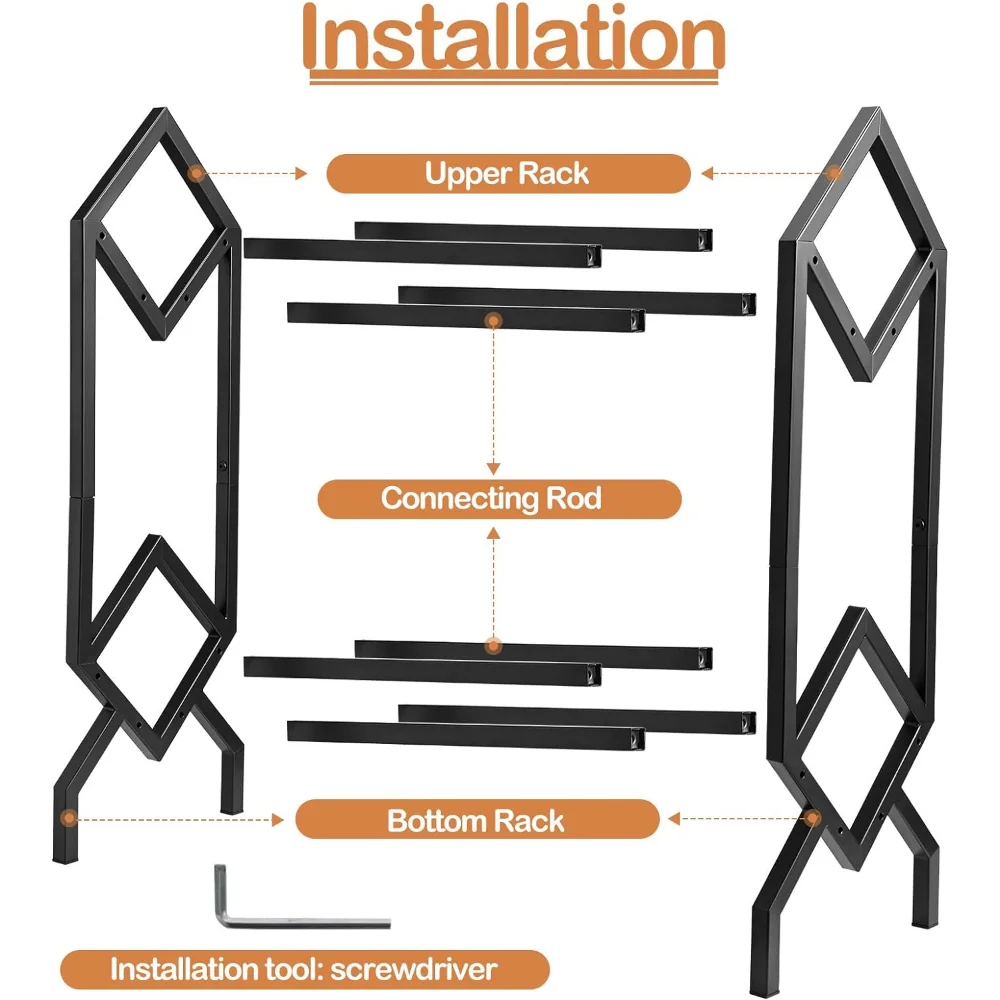 Installation

Upper Rack

Connecting Rod

Bottom Rack

Installation tool: screwdriver