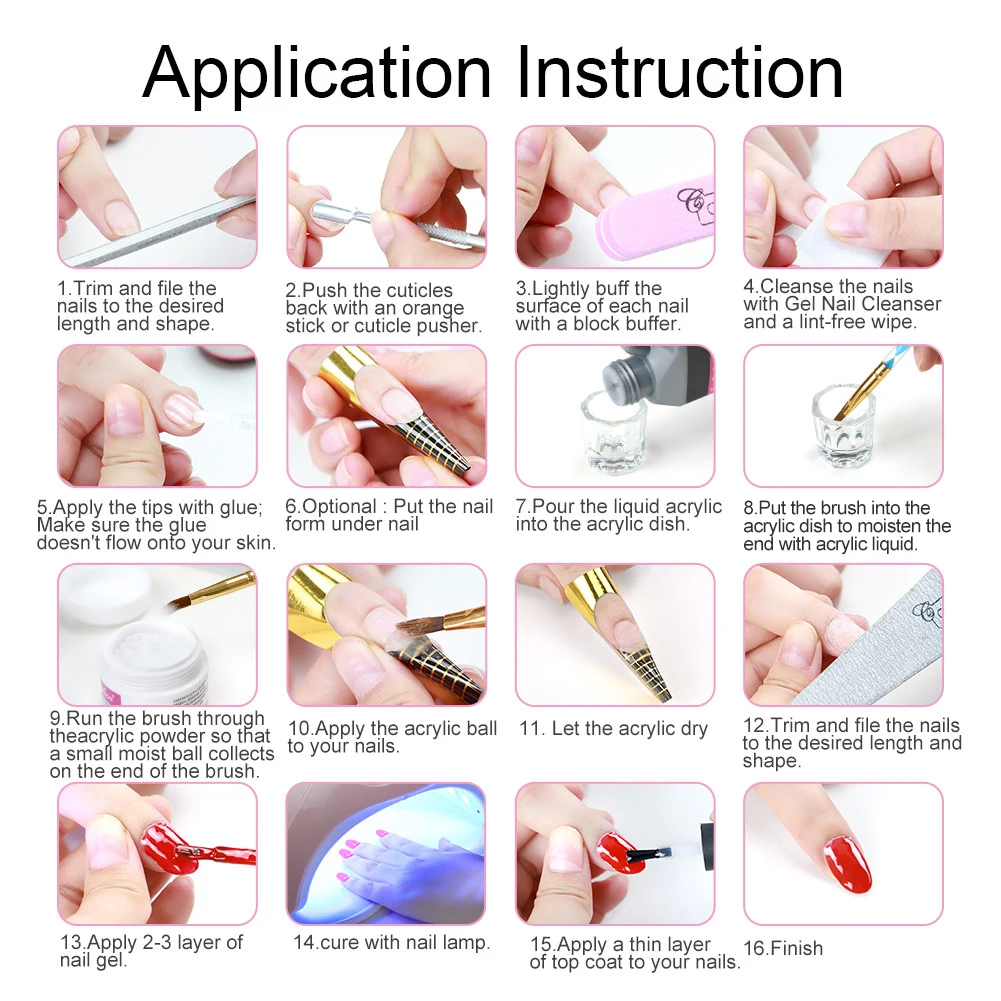 Application Instruction

1.Trim and file the nails to the desired length and shape.

2.Push the cuticles back with an orange stick or cuticle pusher.

3.Lightly buff the surface of each nail with a block buffer.

4.Cleanse the nails with Gel Nail Cleanser and a lint-free wipe.

5.Apply the tips with glue; Make sure the glue doesn't flow onto your skin.

6.Optional : Put the nail form under nail

7.Pour the liquid acrylic into the acrylic dish.

8.Put the brush into the acrylic dish to moisten the end with acrylic liquid.

9.Run the brush through theacrylic powder so that a small moist ball collects on the end of the brush.

10.Apply the acrylic ball to your nails.

11. Let the acrylic dry

12.Trim and file the nails to the desired length and shape.

13.Apply 2-3 layer of nail gel.

14.cure with nail lamp.

15.Apply a thin layer of top coat to your nails.

16.Finish