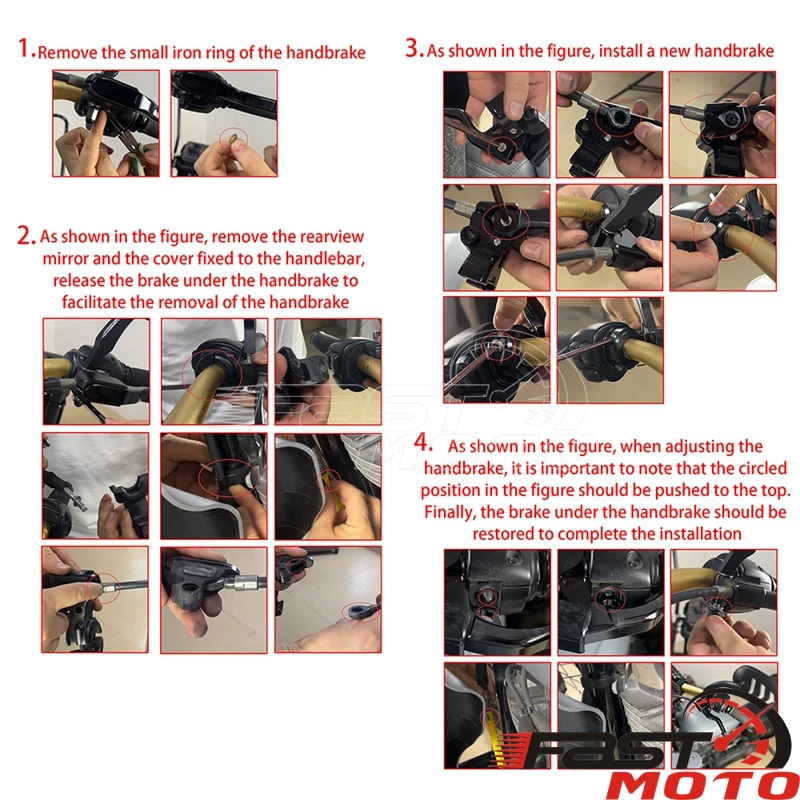 1. Remove the small iron ring of the handbrake

2. As shown in the figure, remove the rearview mirror and the cover fixed to the handlebar, release the brake under the handbrake to facilitate the removal of the handbrake

3. As shown in the figure, install a new handbrake

4. As shown in the figure, when adjusting the handbrake, it is important to note that the circled position in the figure should be pushed to the top. Finally, the brake under the handbrake should be restored to complete the installation

FAST MOTO