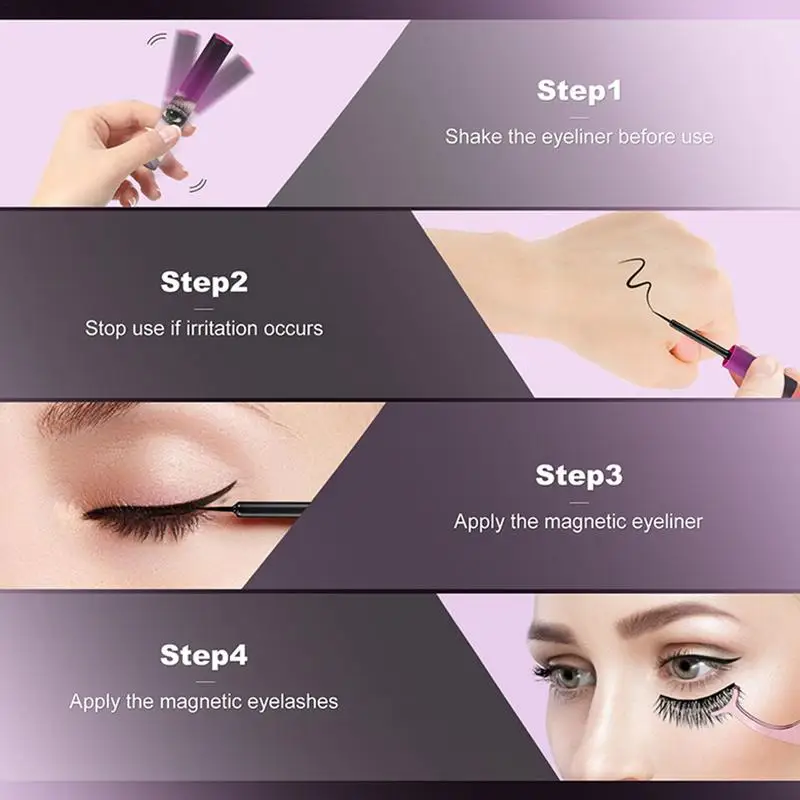 Step1

Shake the eyeliner before use

Step2

Stop use if irritation occurs

Step3

Apply the magnetic eyeliner

Step4

Apply the magnetic eyelashes