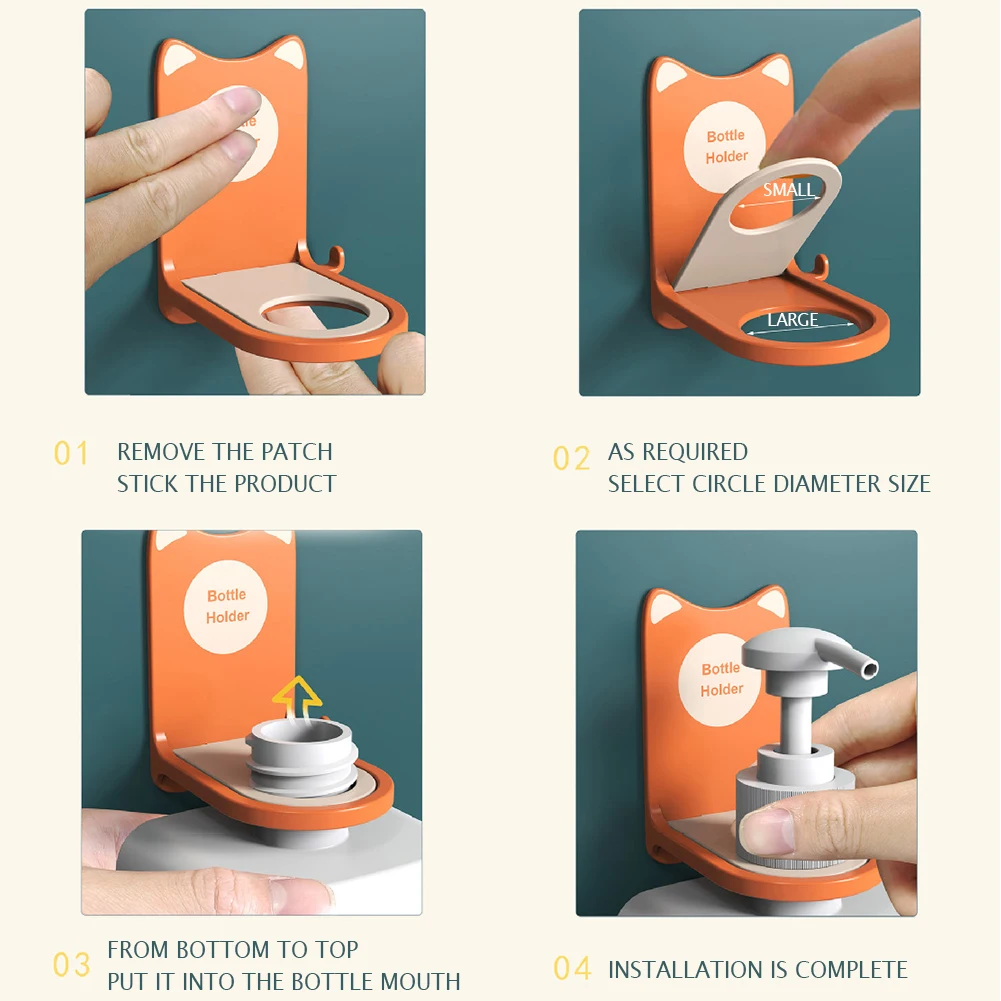 Bottle Holder

SMALL

LARGE

01 REMOVE THE PATCH
STICK THE PRODUCT

02 AS REQUIRED
SELECT CIRCLE DIAMETER SIZE

Bottle Holder

Bottle Holder

03 FROM BOTTOM TO TOP
PUT IT INTO THE BOTTLE MOUTH

04 INSTALLATION IS COMPLETE