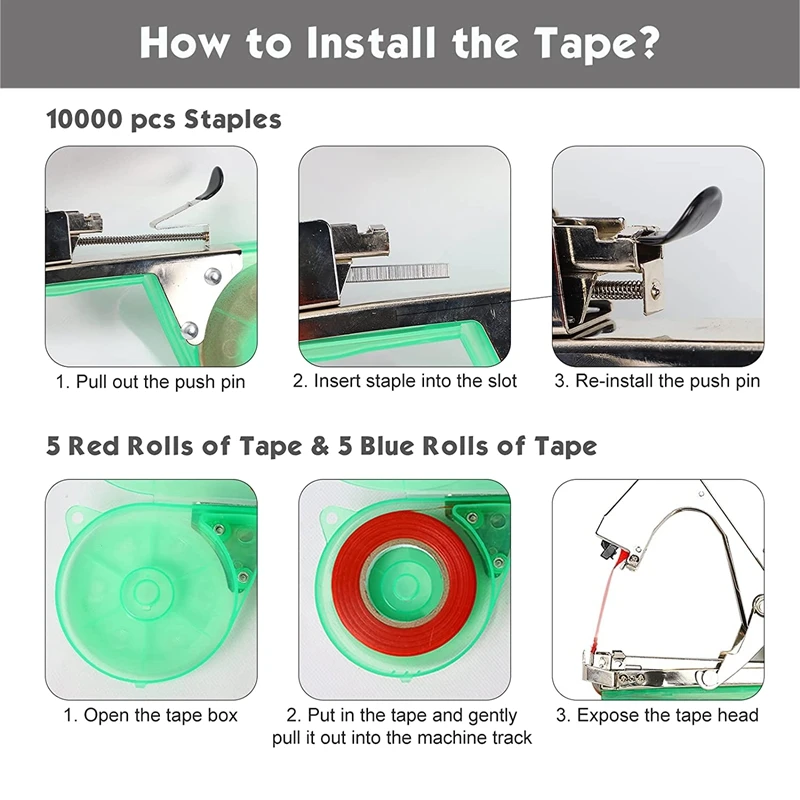 How to Install the Tape?

10000 pcs Staples

1. Pull out the push pin

2. Insert staple into the slot

3. Re-install the push pin

5 Red Rolls of Tape & 5 Blue Rolls of Tape

1. Open the tape box

2. Put in the tape and gently pull it out into the machine track

3. Expose the tape head