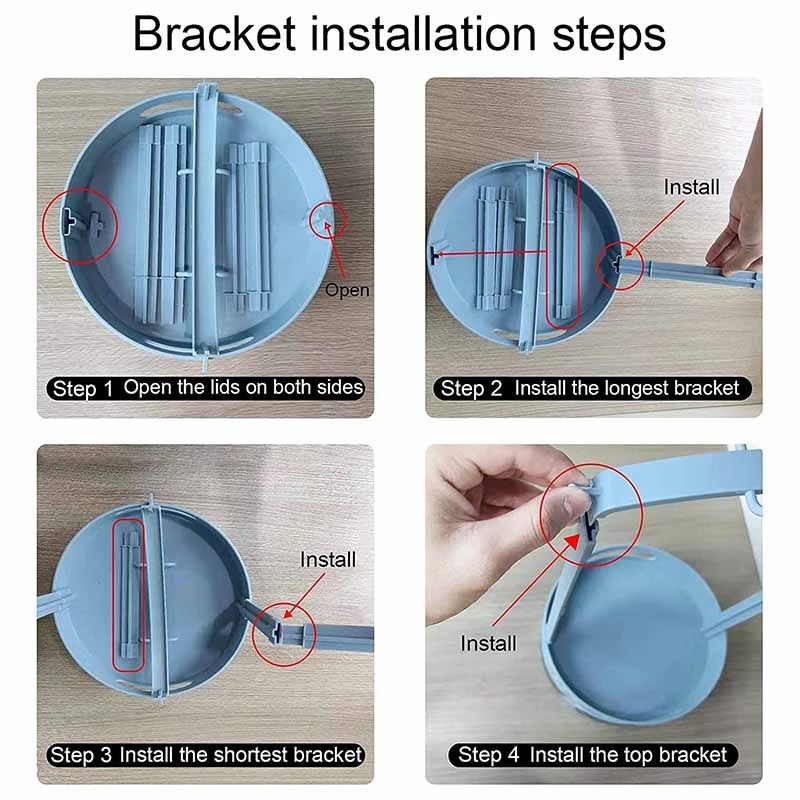 Bracket installation steps

Open

Step 1 Open the lids on both sides

Install

Step 2 Install the longest bracket

Install

Step 3 Install the shortest bracket

Install

Step 4 Install the top bracket