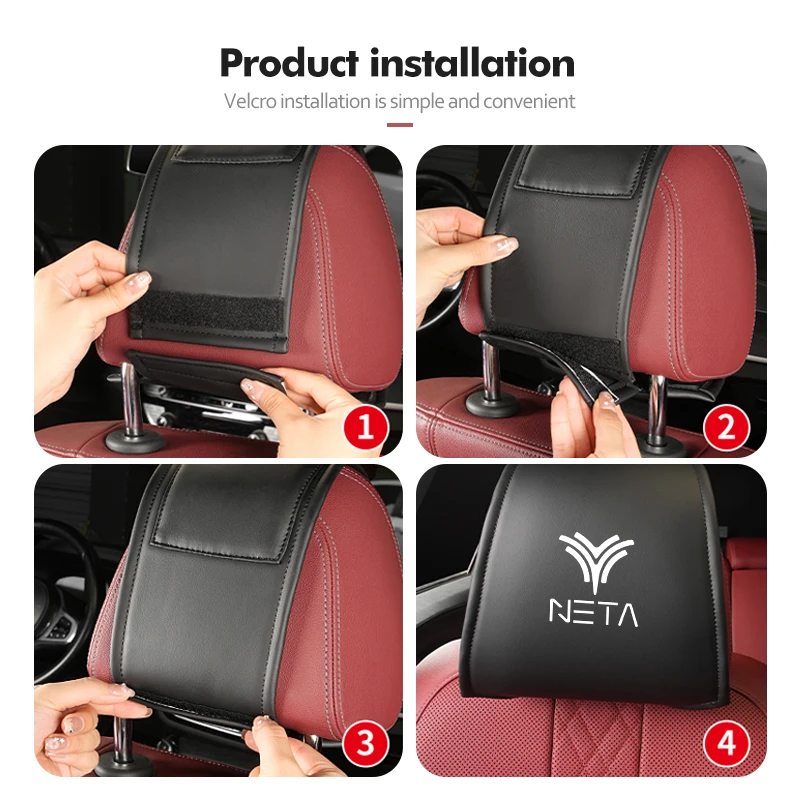 Product installation

Velcro installation is simple and convenient

1

2

3

NETA

4