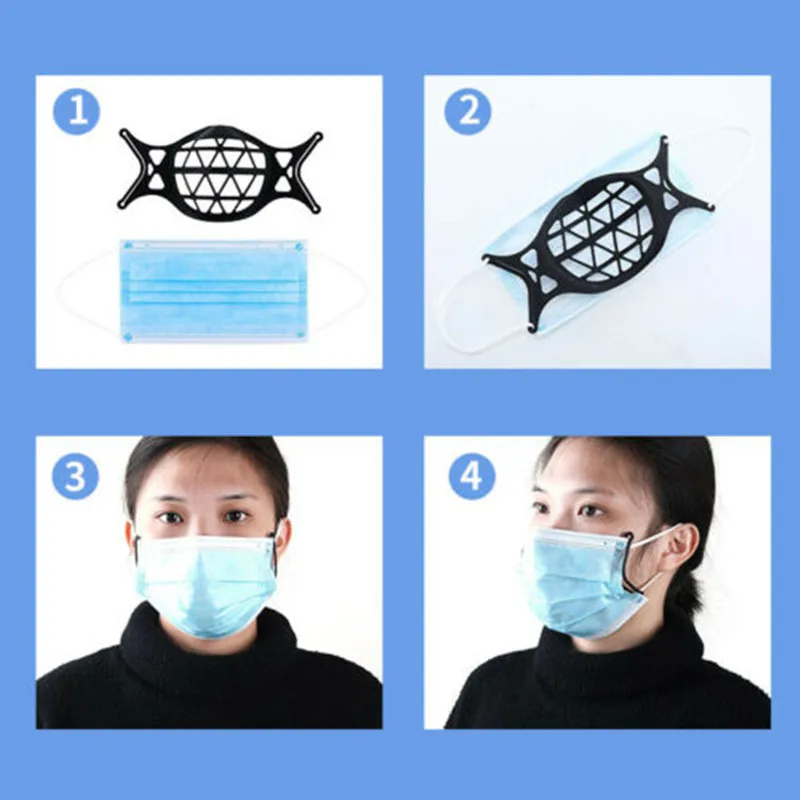 1
2
3
4