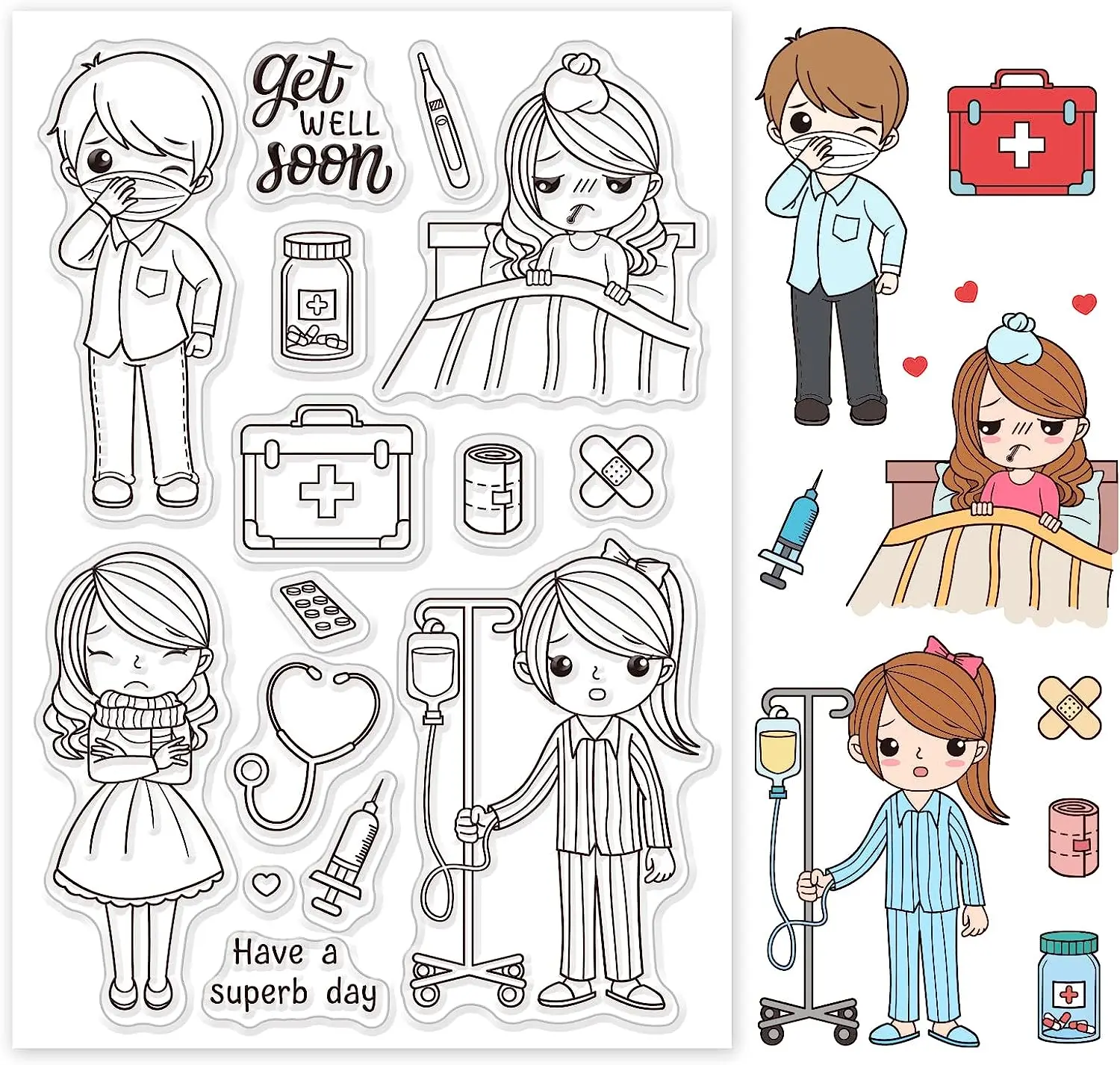 get WELL soon

Have a superb day