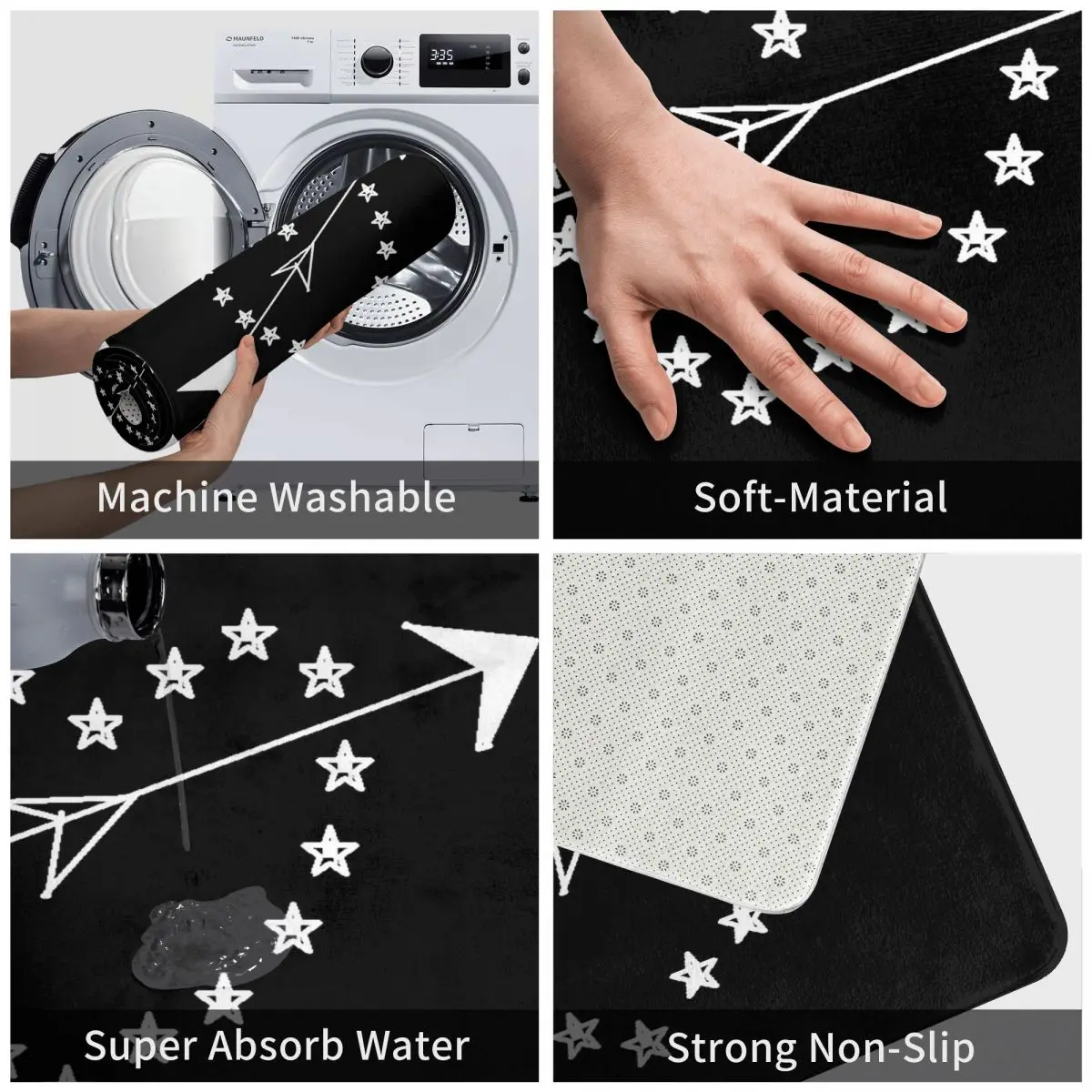 MAUNFELD

3:35

Machine Washable

Soft-Material

Super Absorb Water

Strong Non-Slip