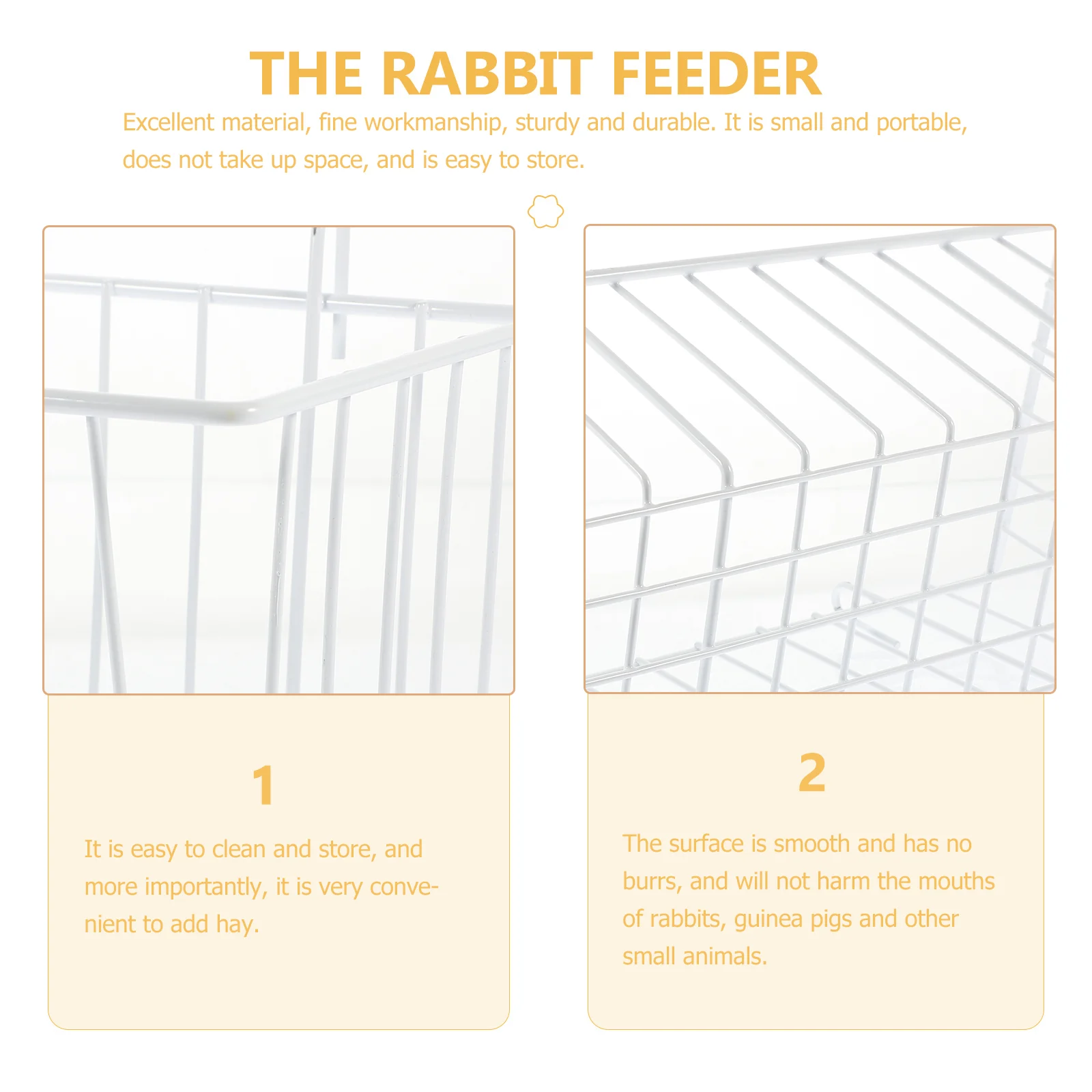 THE RABBIT FEEDER

Excellent material, fine workmanship, sturdy and durable. It is small and portable, does not take up space, and is easy to store.

1

It is easy to clean and store, and more importantly, it is very convenient to add hay.

2

The surface is smooth and has no burrs, and will not harm the mouths of rabbits, guinea pigs and other small animals.