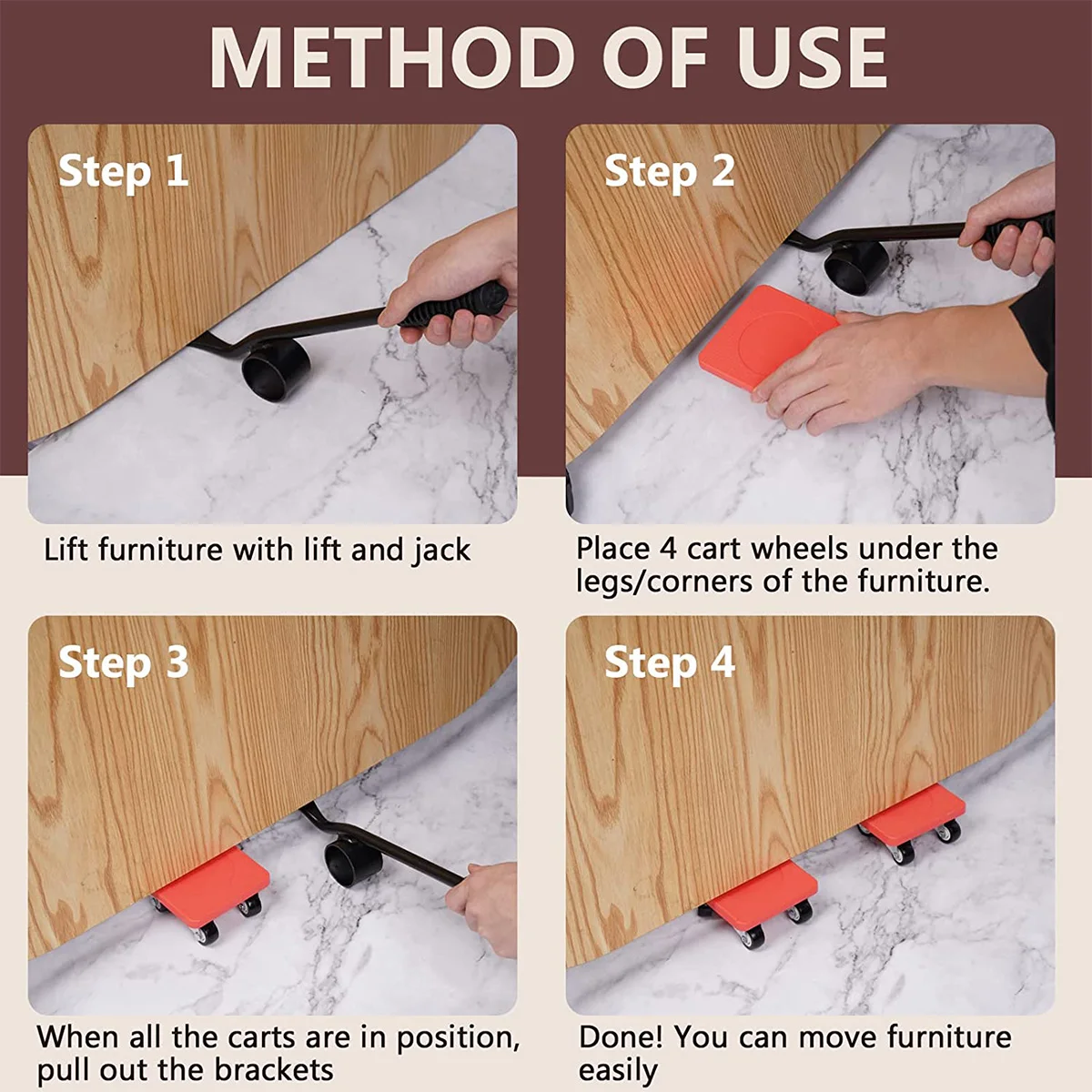 METHOD OF USE

Step 1

Lift furniture with lift and jack

Step 2

Place 4 cart wheels under the legs/corners of the furniture.

Step 3

When all the carts are in position, pull out the brackets

Step 4

Done! You can move furniture easily