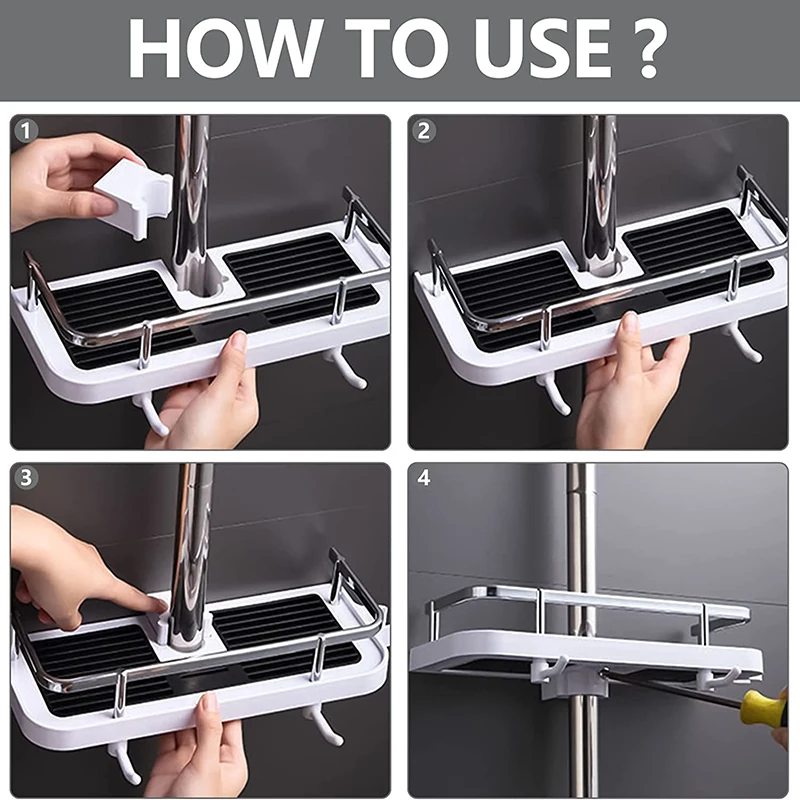 HOW TO USE ?

1

2

3

4