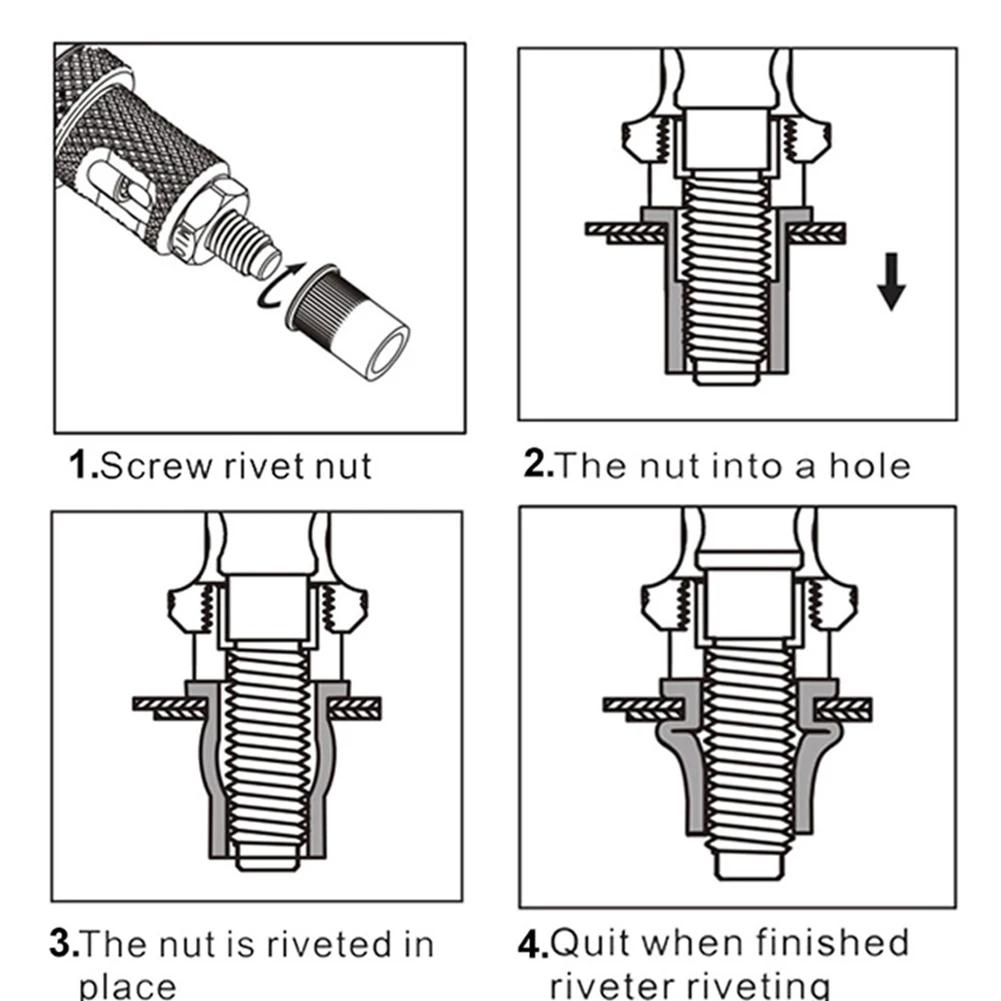 1.Screw rivet nut

2.The nut into a hole

3.The nut is riveted in place

4.Quit when finished riveter riveting