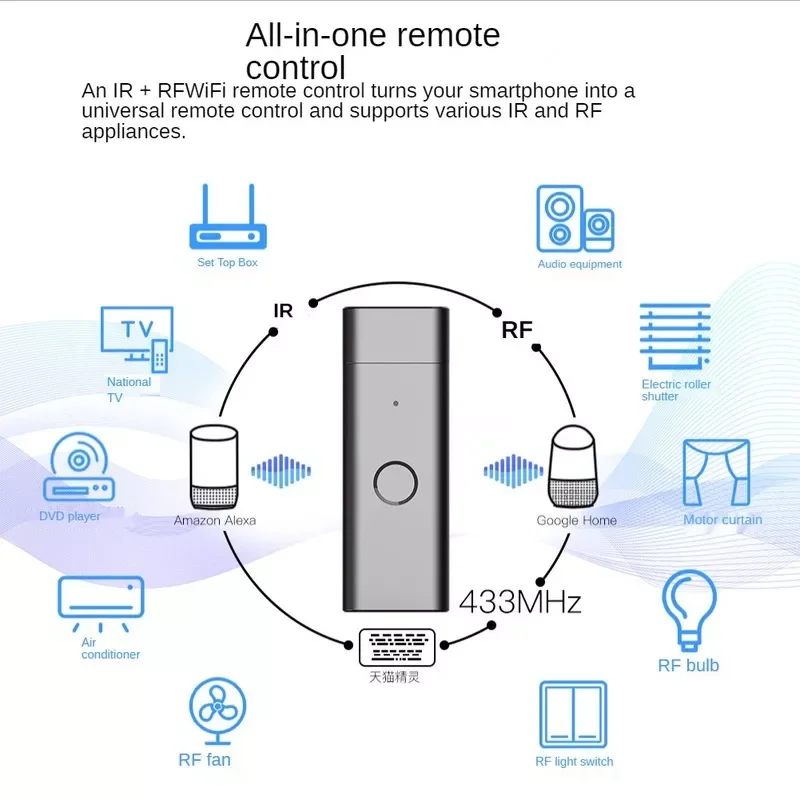 All-in-one remote control

An IR + RFWiFi remote control turns your smartphone into a universal remote control and supports various IR and RF appliances.

Set Top Box

Audio equipment

IR

RF

TV

National TV

Electric roller shutter

DVD player

Amazon Alexa

Google Home

Motor curtain

433MHz

Air conditioner

天猫精灵

RF bulb

RF fan

RF light switch