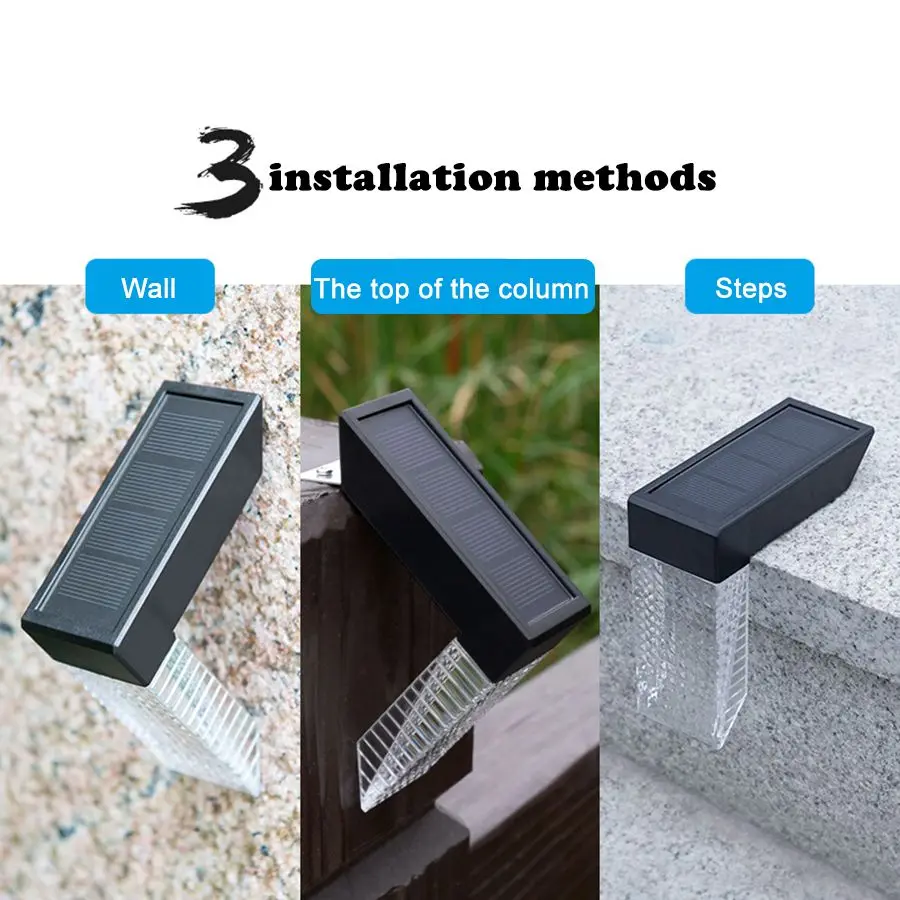 3 installation methods

Wall

The top of the column

Steps