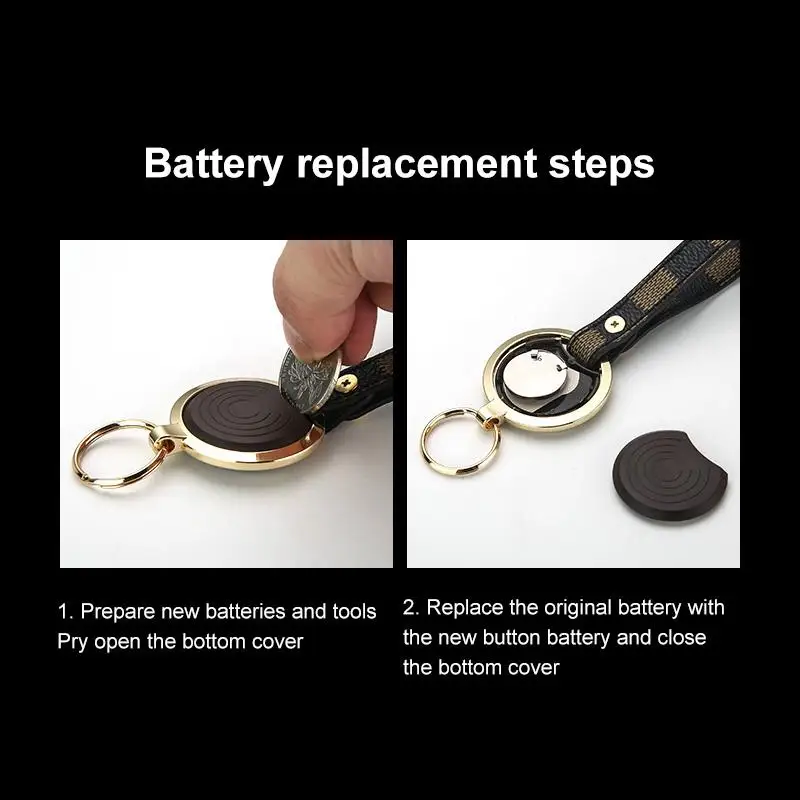 Battery replacement steps

1. Prepare new batteries and tools
Pry open the bottom cover

2. Replace the original battery with the new button battery and close the bottom cover