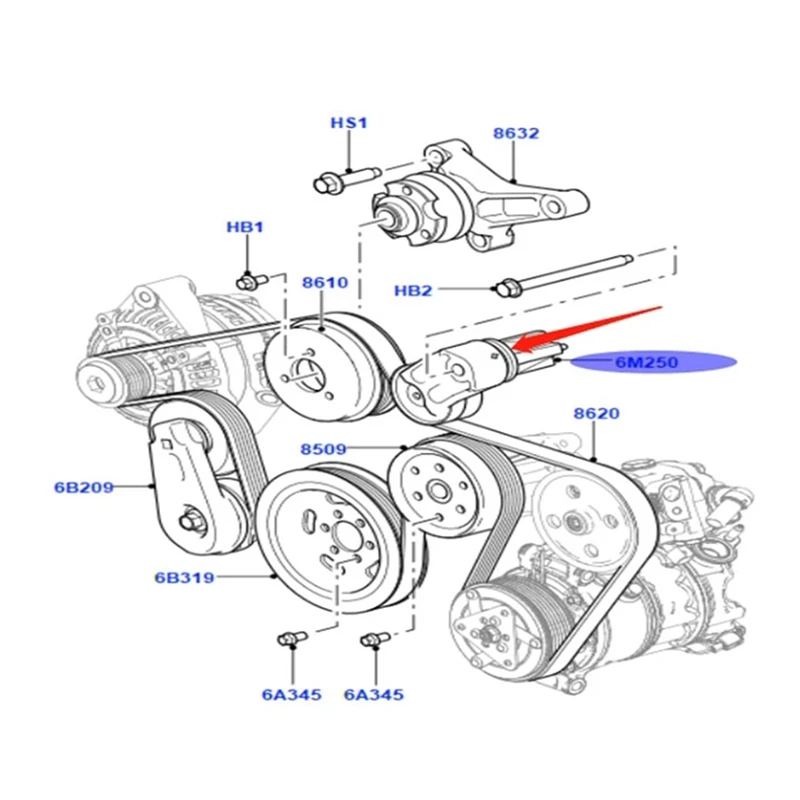 HS1
8632
HB1
8610
HB2
6M250
8620
8509
6B209
6B319
6A345
6A345