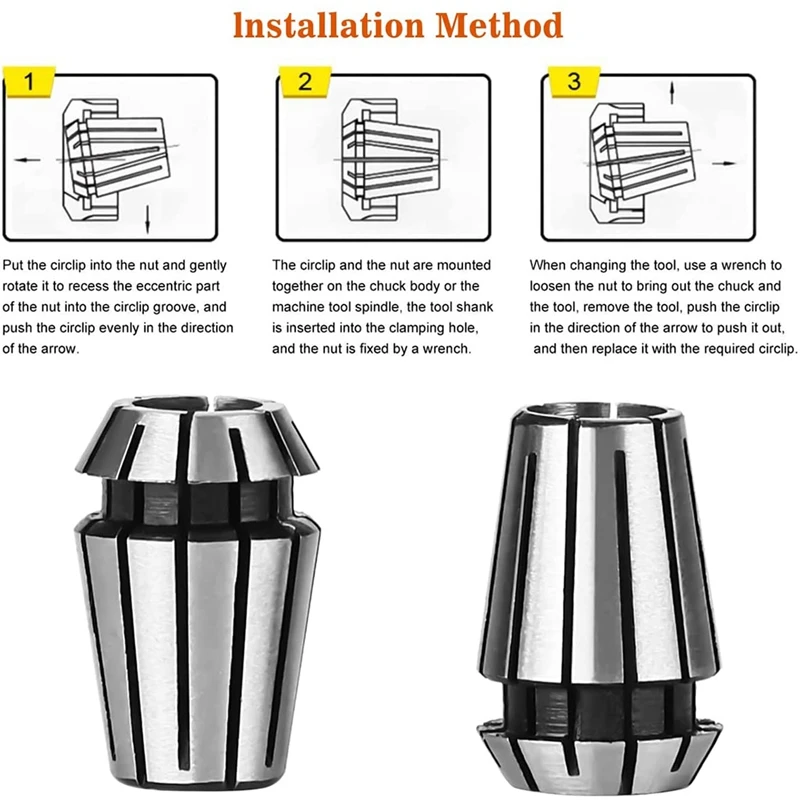 Installation Method

1

Put the circlip into the nut and gently rotate it to recess the eccentric part of the nut into the circlip groove, and push the circlip evenly in the direction of the arrow.

2

The circlip and the nut are mounted together on the chuck body or the machine tool spindle, the tool shank is inserted into the clamping hole, and the nut is fixed by a wrench.

3

When changing the tool, use a wrench to loosen the nut to bring out the chuck and the tool, remove the tool, push the circlip in the direction of the arrow to push it out, and then replace it with the required circlip.