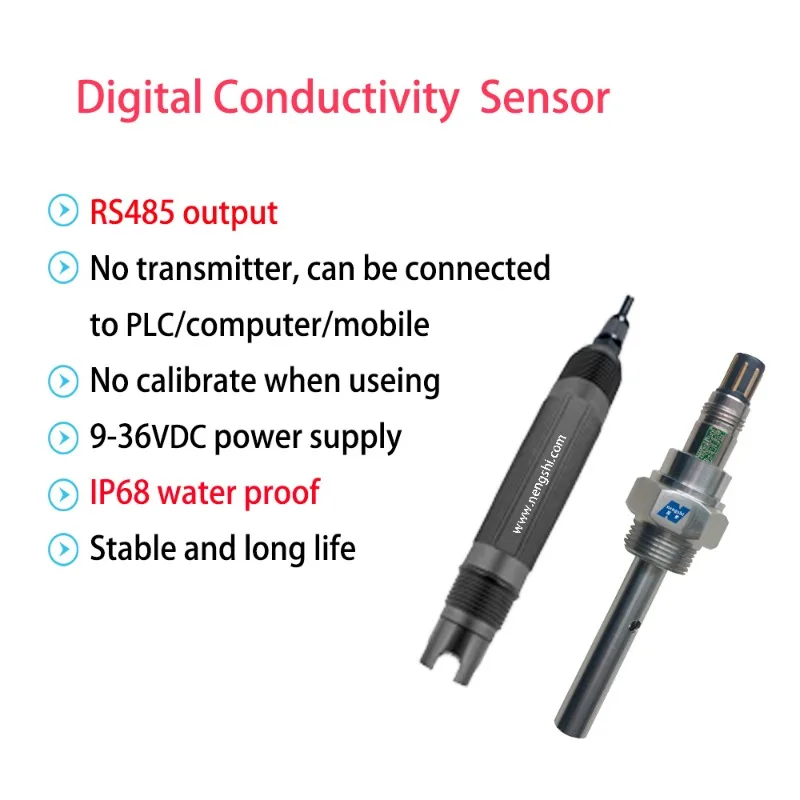 Digital Conductivity Sensor

RS485 output

No transmitter, can be connected to PLC/computer/mobile

No calibrate when useing

9-36VDC power supply

IP68 water proof

Stable and long life

www.nengshi.com